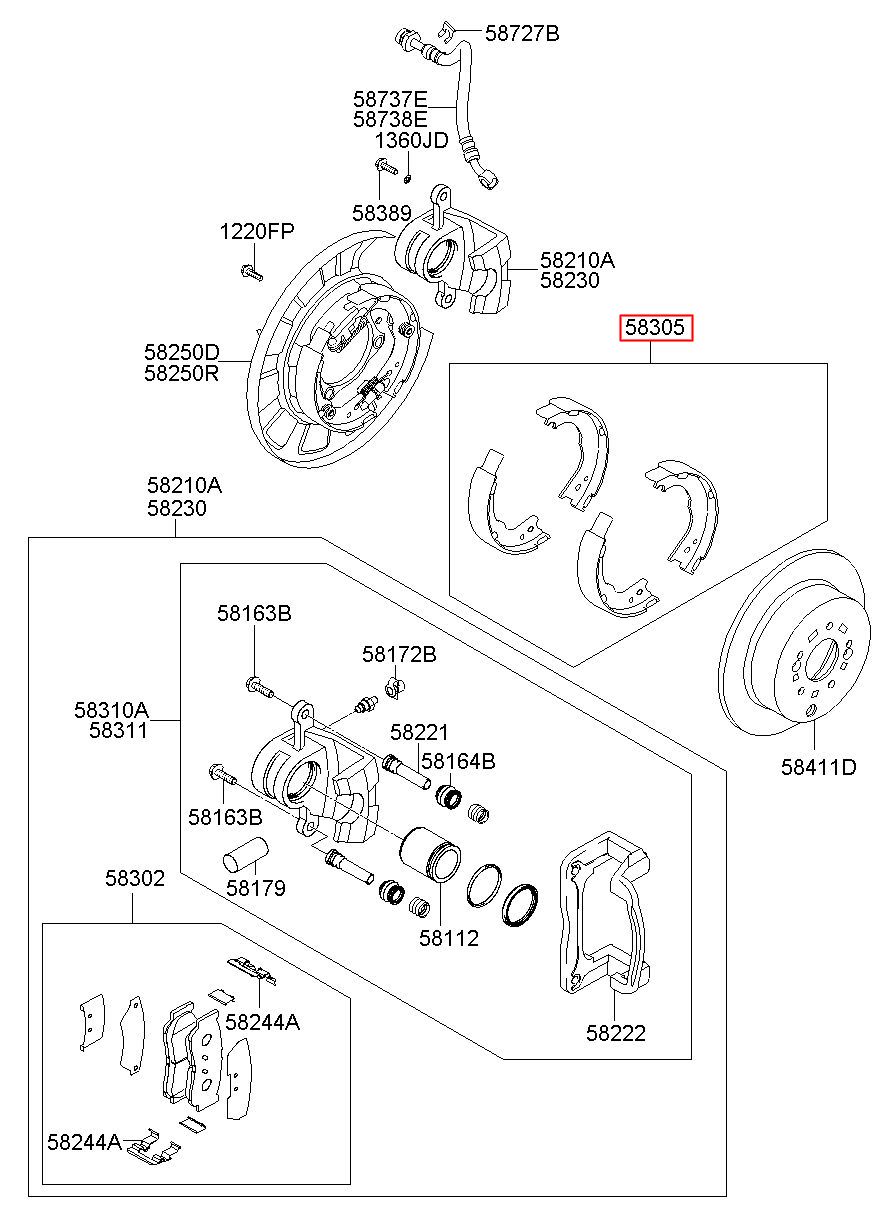 58727B
58737E
58738E
1360JD
58389
1220FP
58210A
58230
58305
58250D
58250R
58210A
58230
58163B
58172B
58310A
58311
58221
58164B
58163B
58179
58112
58411D
58302
58244A
58222
58244A