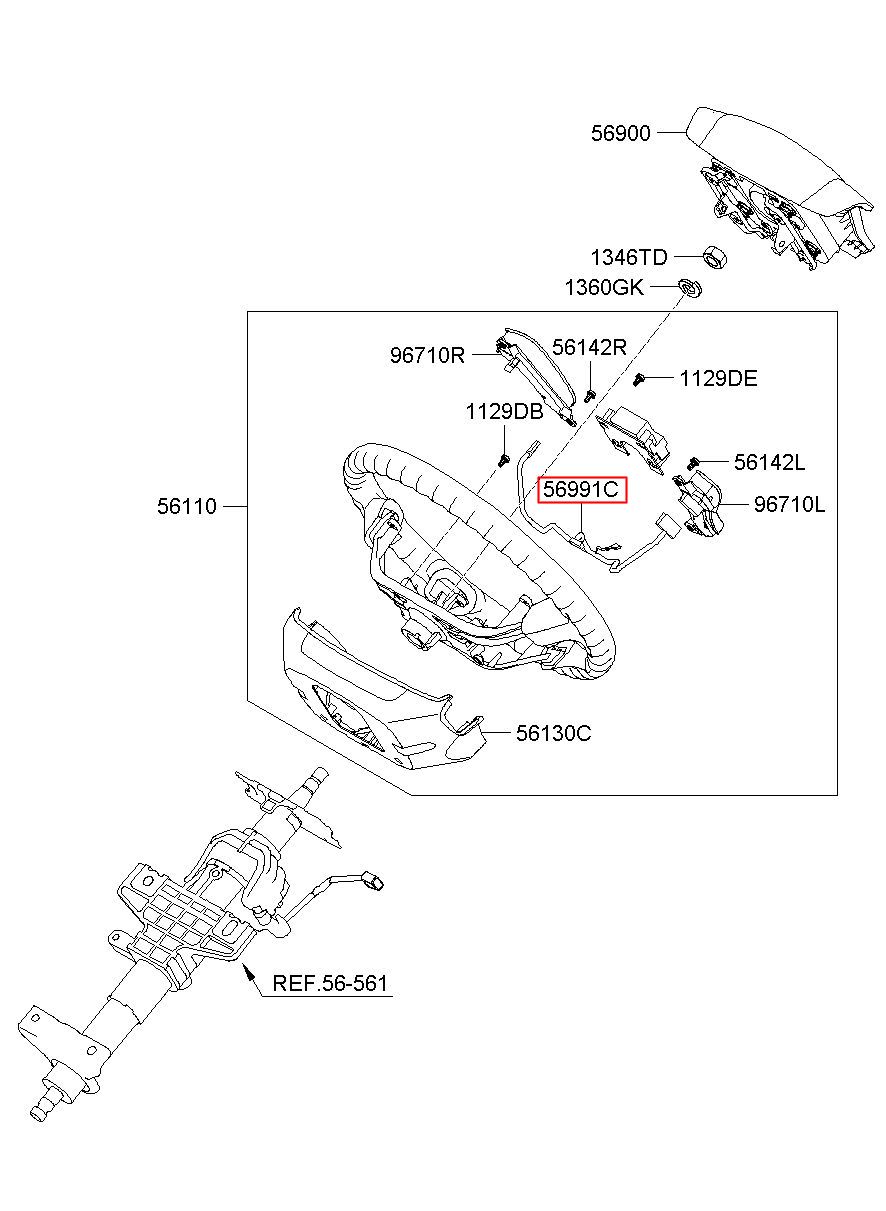 56900

1346TD

1360GK

96710R

56142R

1129DE

1129DB

56142L

56991C

96710L

56110

56130C

REF.56-561