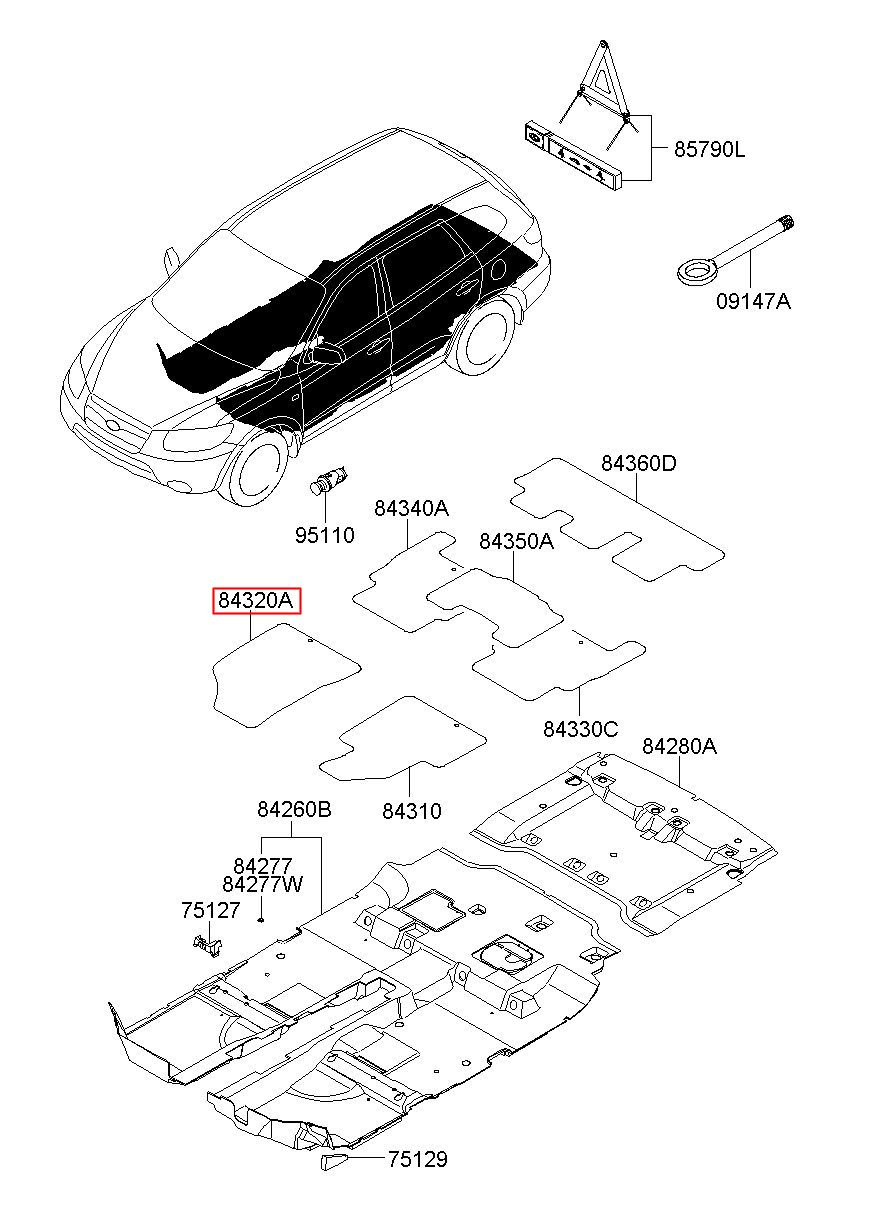 85790L

09147A

84360D

95110

84340A

84350A

84320A

84330C

84280A

84310

84260B

84277
84277W

75127

75129