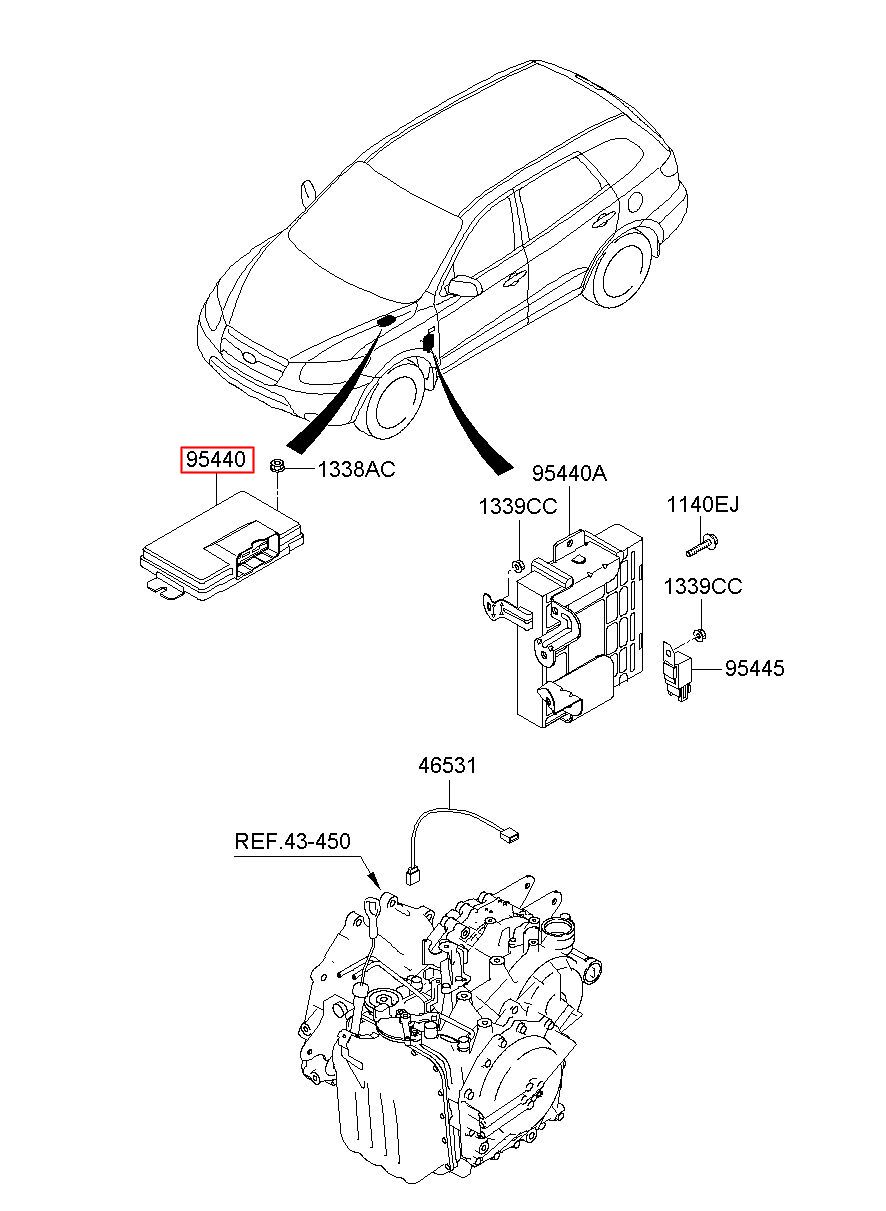 95440
1338AC
95440A
1339CC
1140EJ
1339CC
95445
46531
REF.43-450