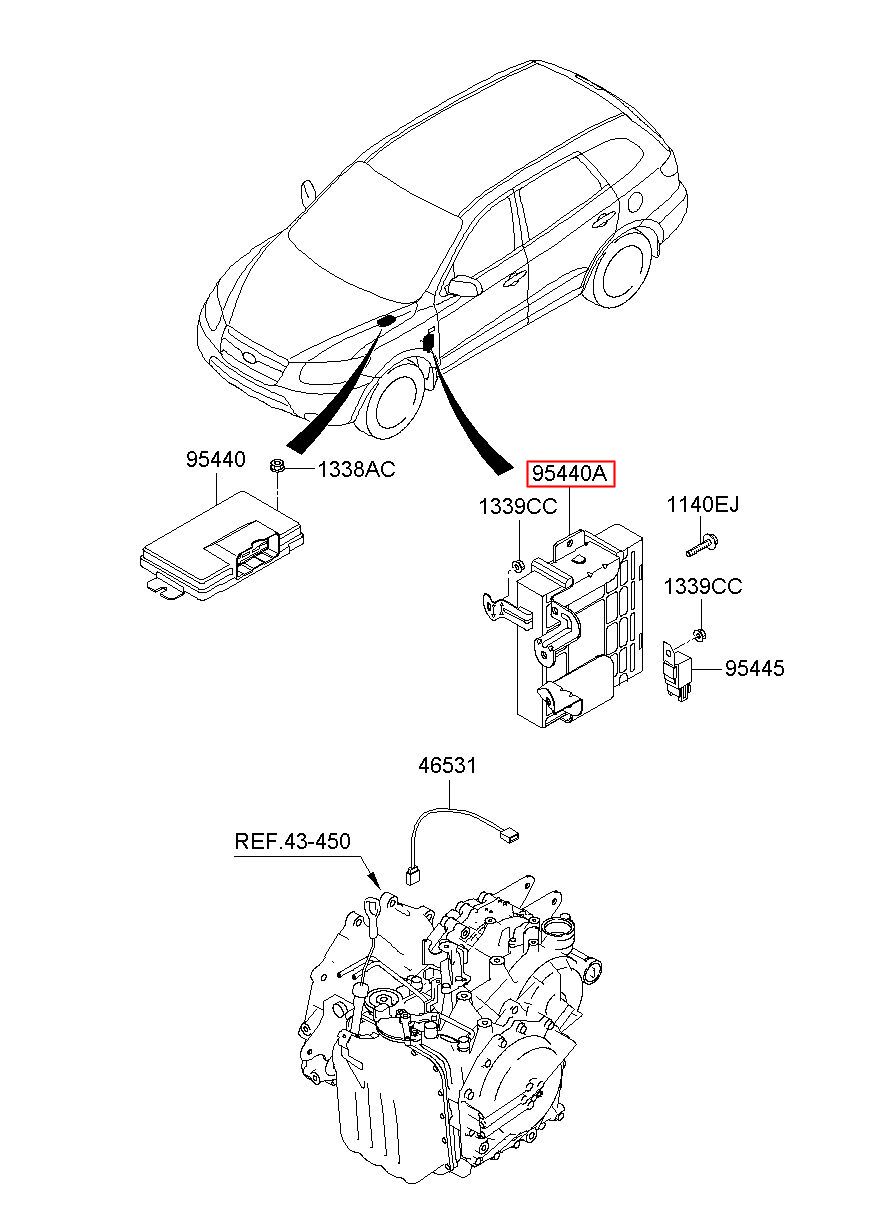 95440
1338AC
95440A
1339CC
1140EJ
1339CC
95445
46531
REF.43-450