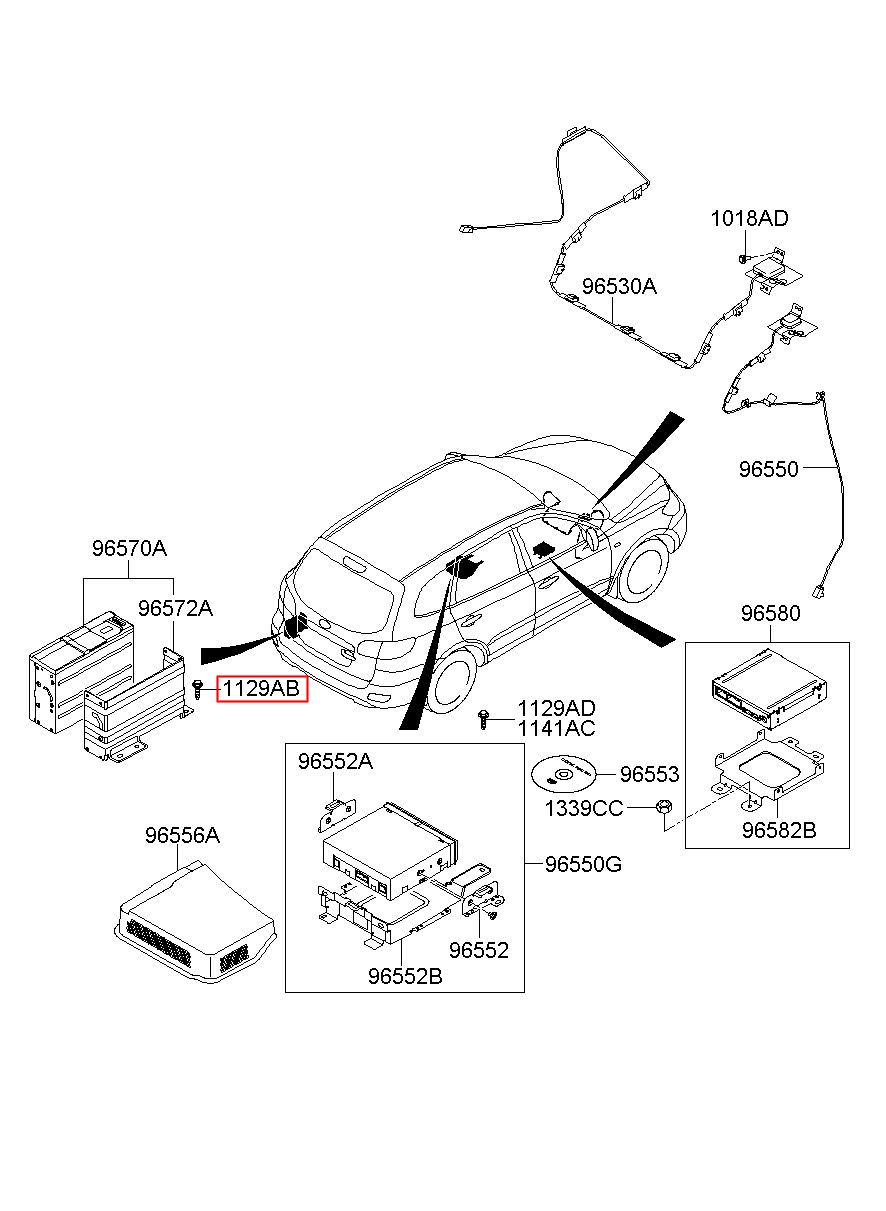 1018AD

96530A

96550

96570A

96572A

1129AB

96580

1129AD
1141AC

96552A

96553

1339CC

96582B

96556A

96550G

96552

96552B