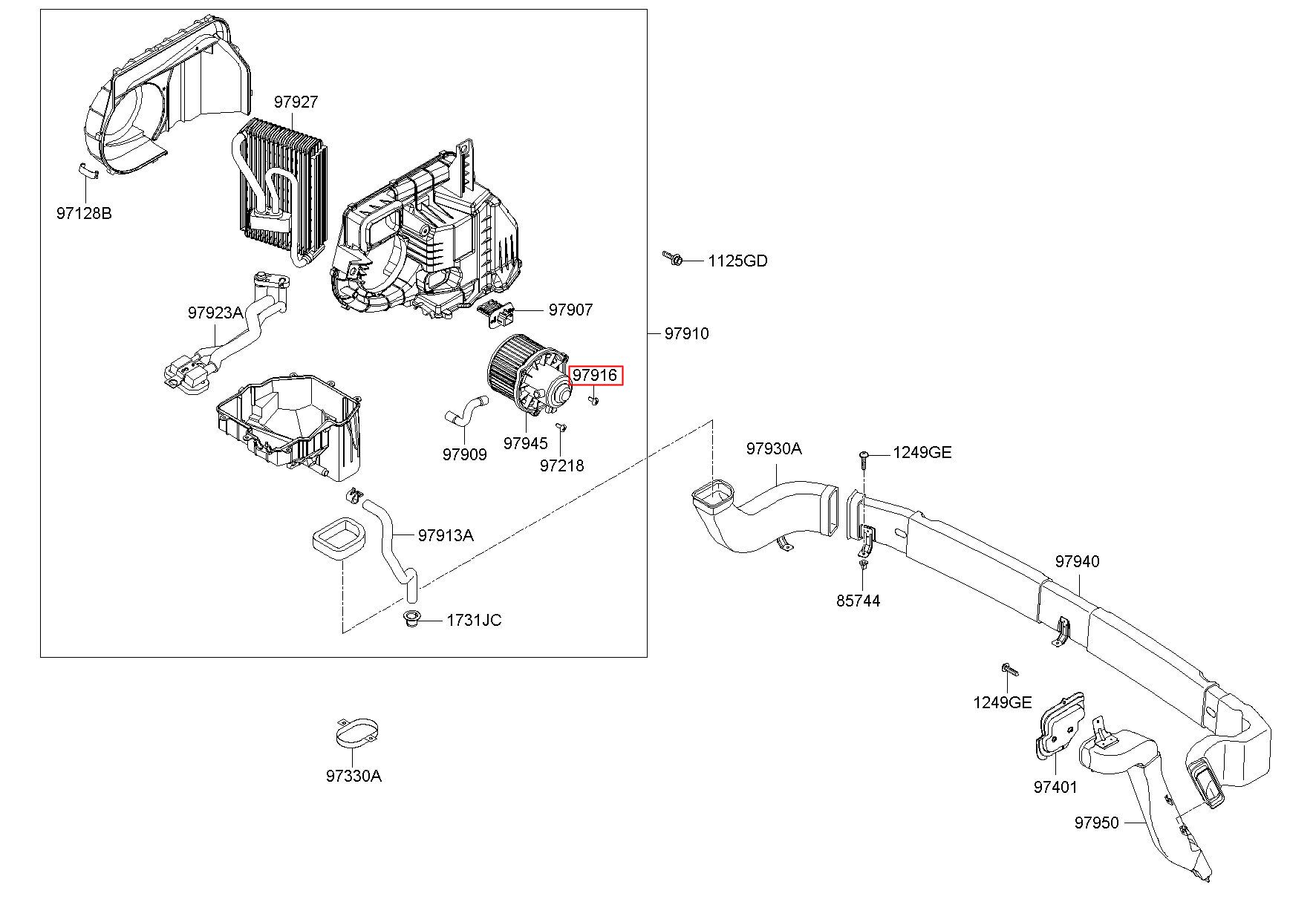 97927

97128B

1125GD

97923A

97907

97910

97916

97909

97945

97218

97930A

1249GE

97913A

97940

85744

1731JC

1249GE

97330A

97401

97950