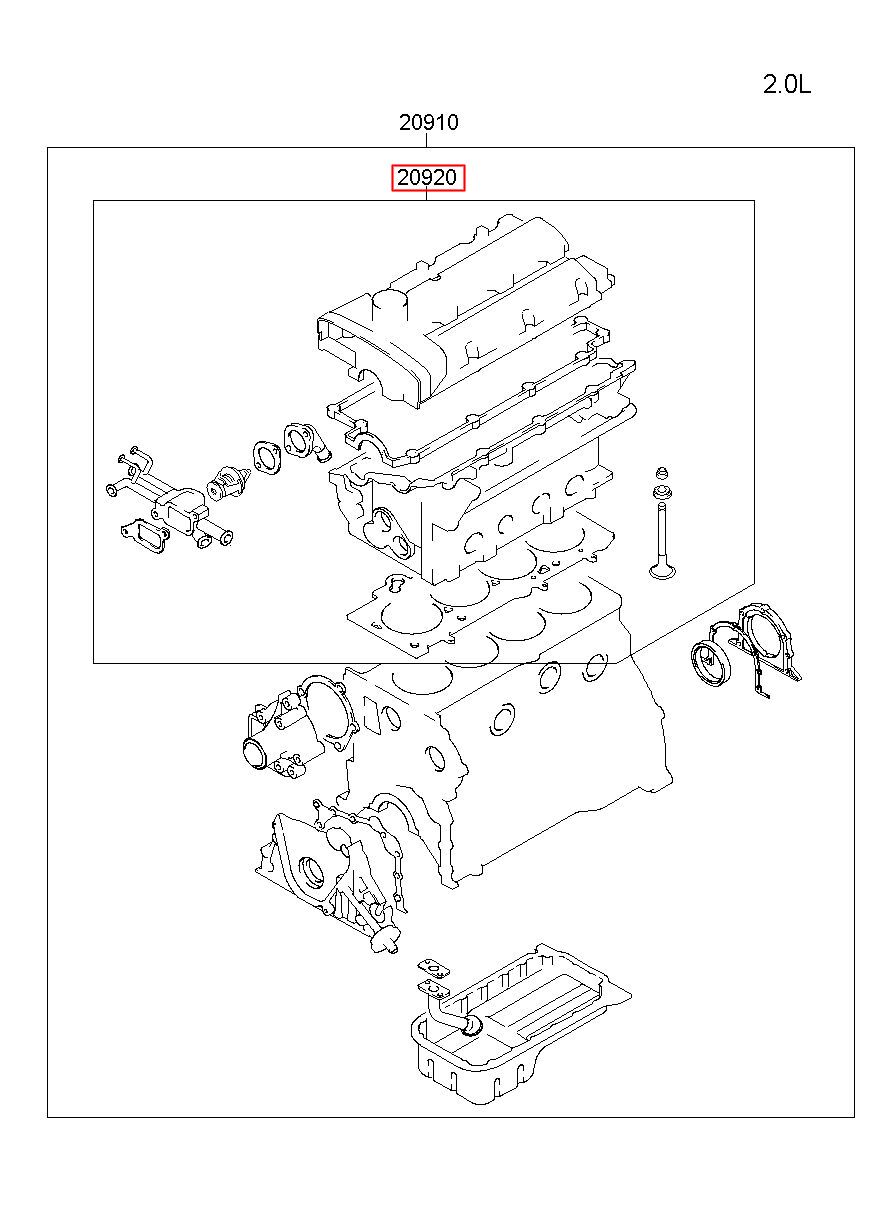 2.0L

20910

20920