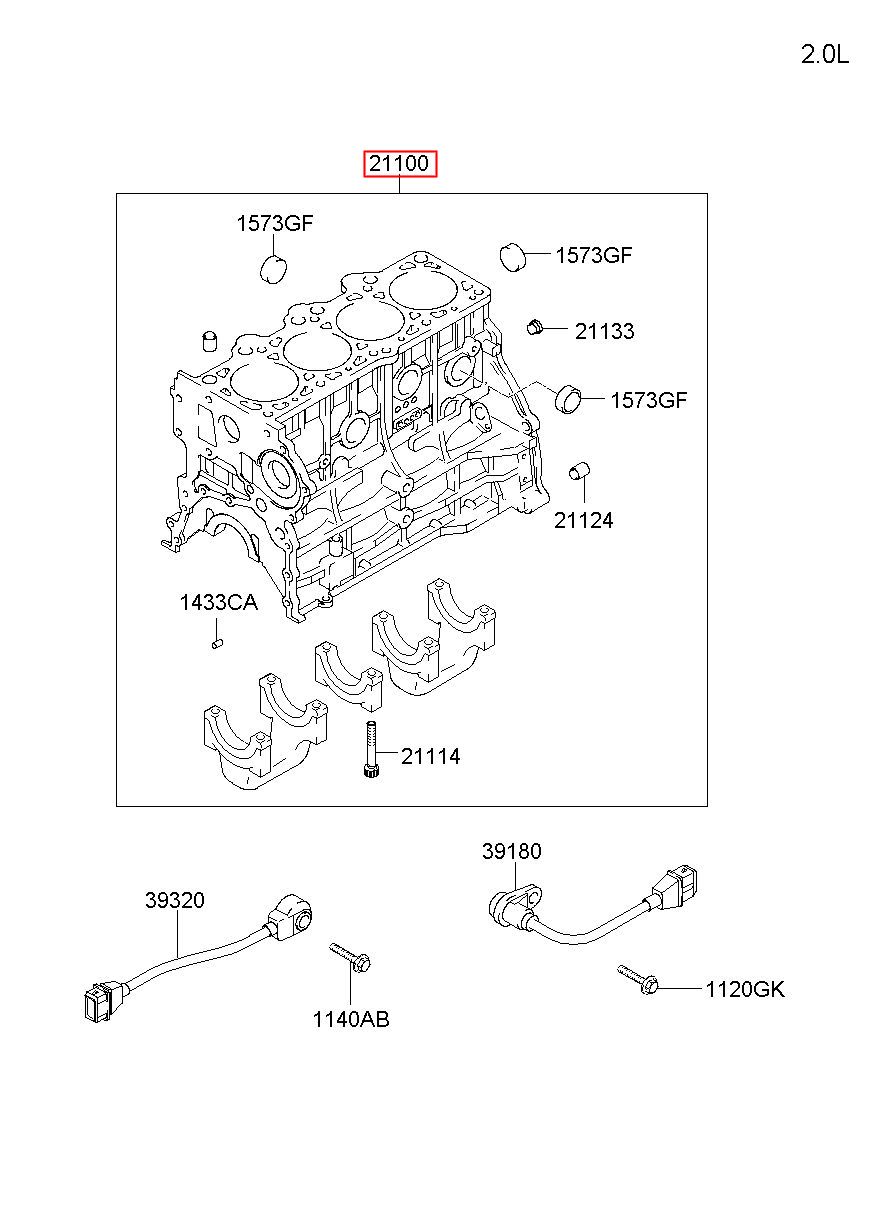 2.0L

21100

1573GF

1573GF

21133

1573GF

21124

1433CA

21114

39180

39320

1140AB

1120GK