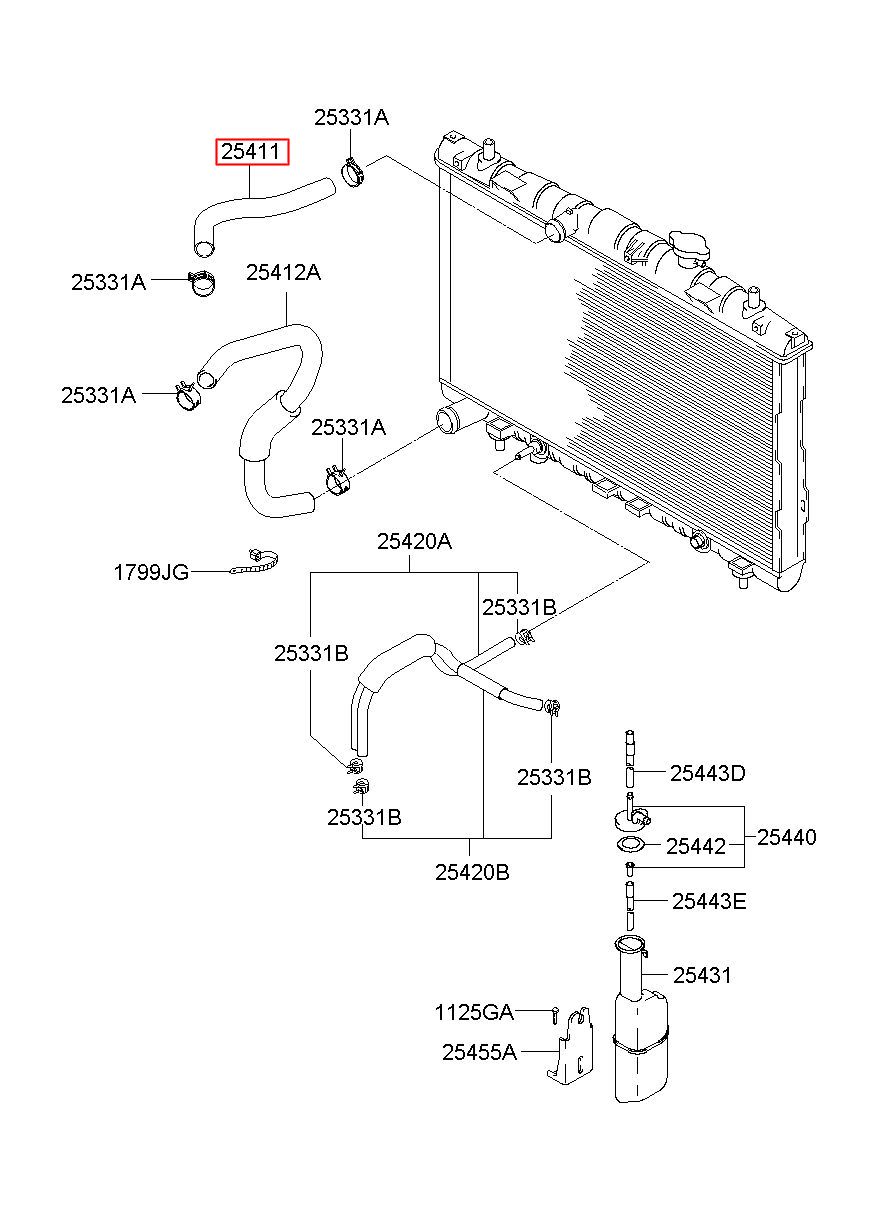 25331A
25411
25331A
25412A
25331A
25331A
1799JG
25420A
25331B
25331B
25331B
25331B
25420B
25443D
25442
25440
25443E
25431
1125GA
25455A