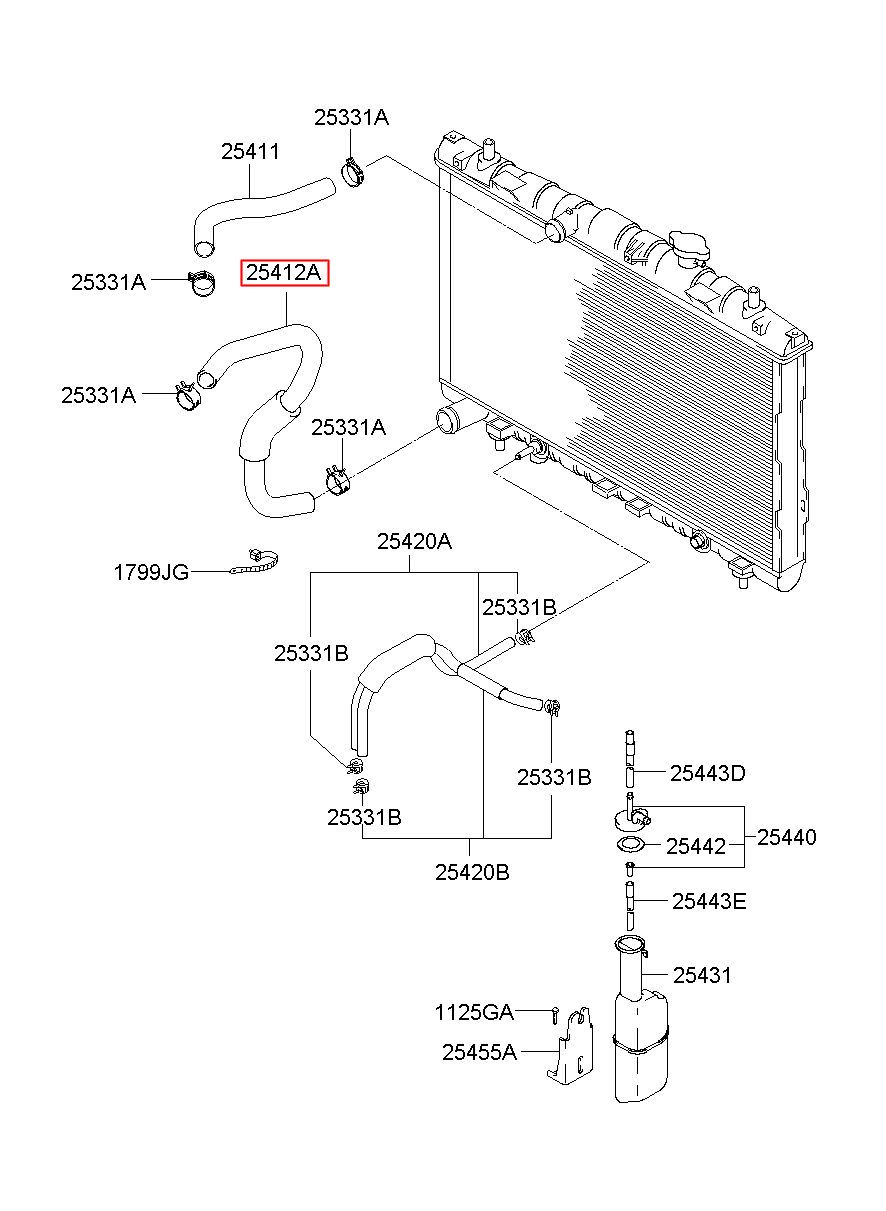 25331A
25411
25331A
25412A
25331A
25331A
1799JG
25420A
25331B
25331B
25331B
25331B
25420B
25443D
25442
25440
25443E
25431
1125GA
25455A