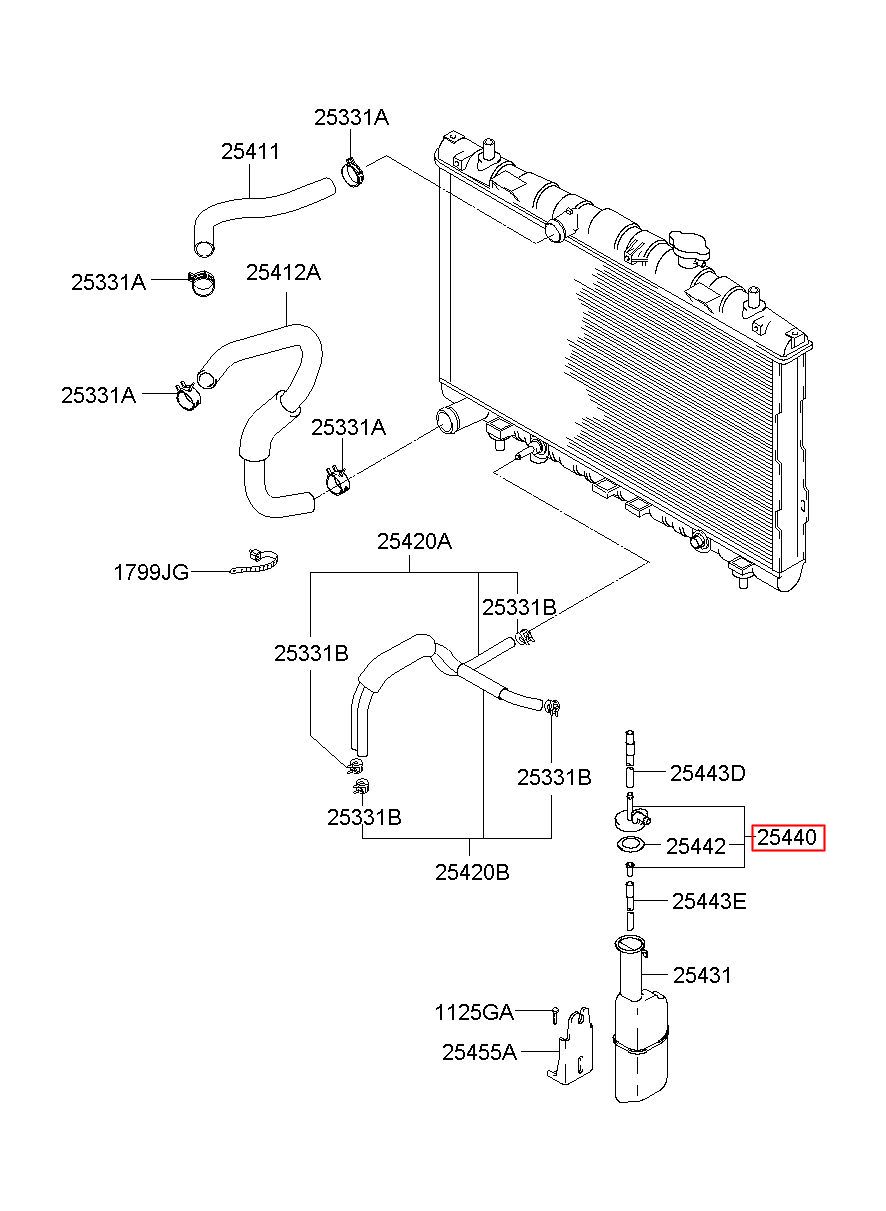 25331A
25411
25331A
25412A
25331A
25331A
1799JG
25420A
25331B
25331B
25331B
25331B
25420B
25443D
25442
25440
25443E
25431
1125GA
25455A