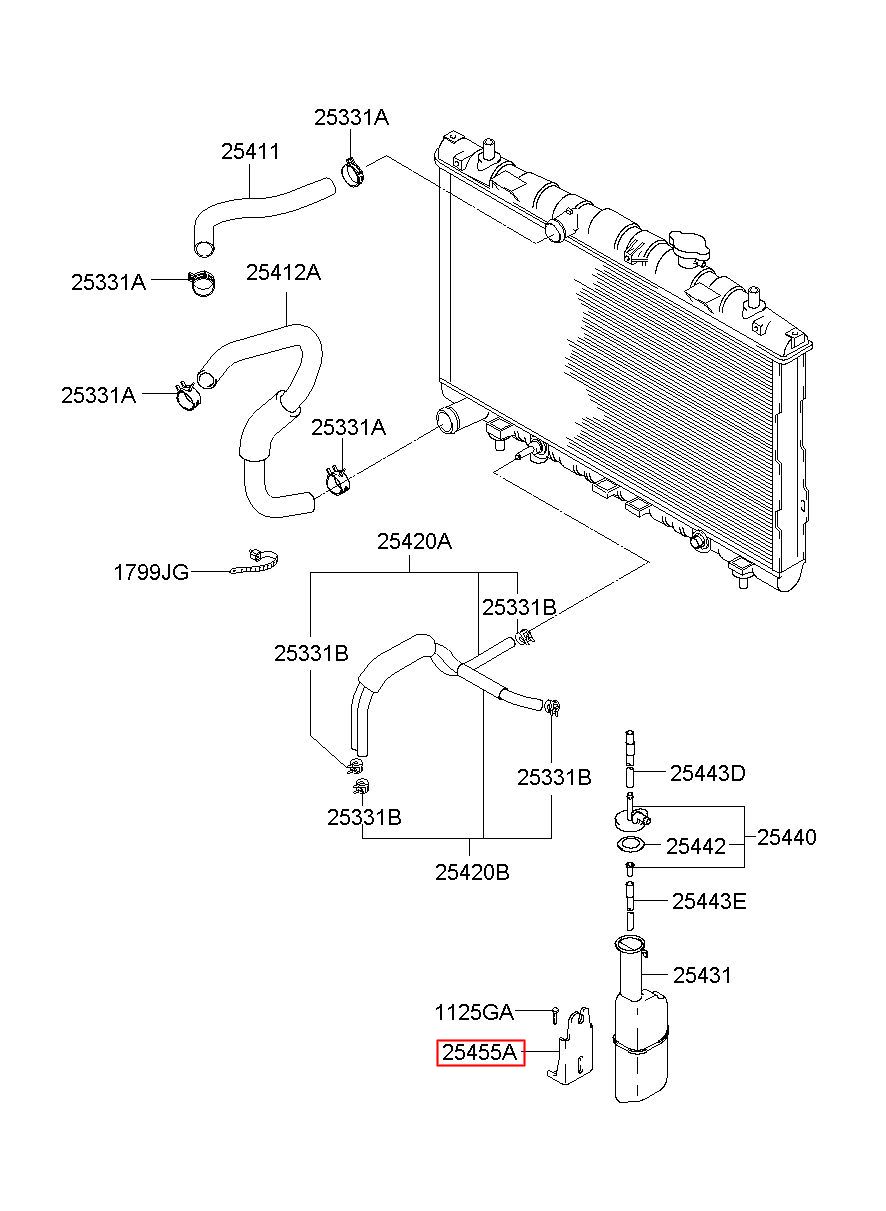 25331A
25411
25331A
25412A
25331A
25331A
1799JG
25420A
25331B
25331B
25331B
25331B
25420B
25443D
25442
25440
25443E
25431
1125GA
25455A