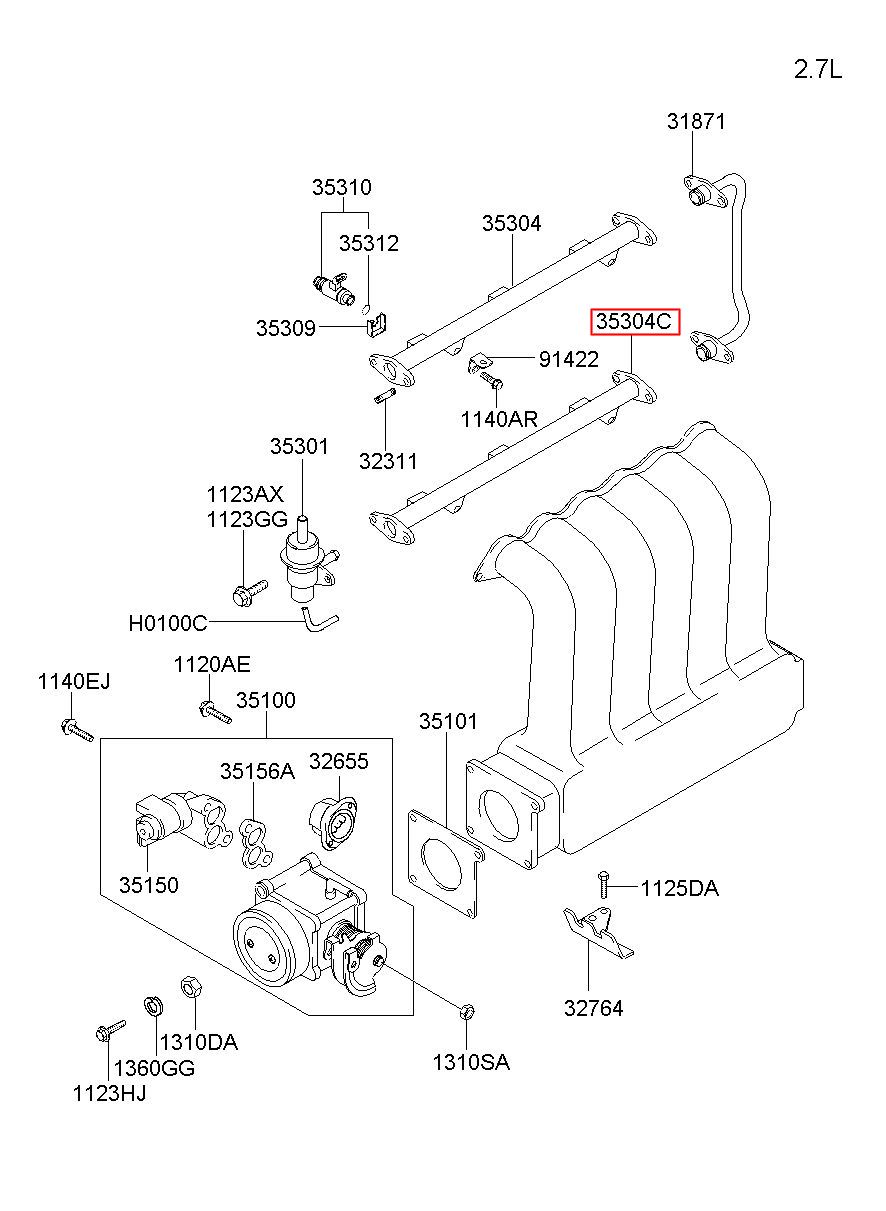 2.7L

31871

35310

35312

35304

35309

35304C

91422

1140AR

32311

35301

1123AX
1123GG

H0100C

1140EJ

1120AE

35100

35101

35156A

32655

35150

1125DA

32764

1310DA

1360GG

1123HJ

1310SA