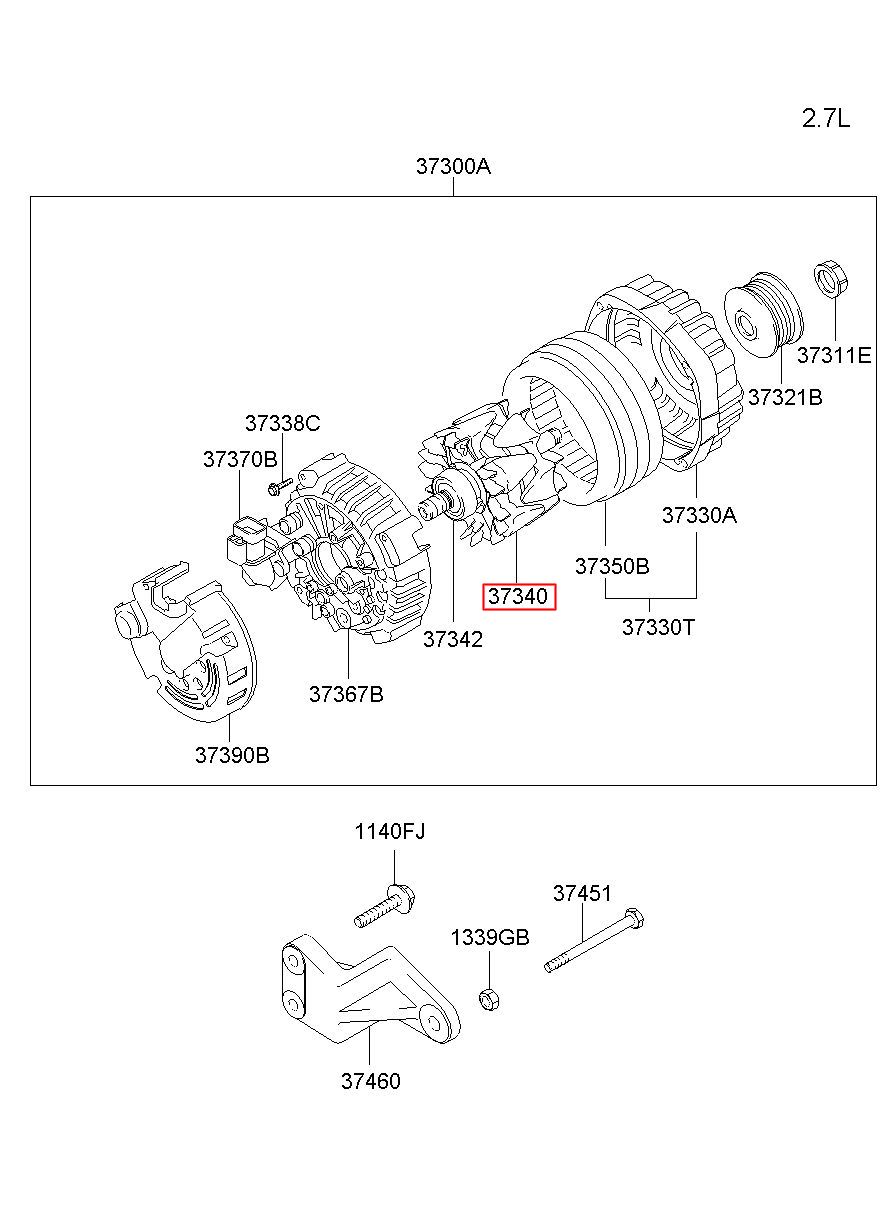 2.7L

37300A

37311E
37321B
37338C
37370B
37330A
37350B
37340
37330T
37342
37367B
37390B

1140FJ
37451
1339GB
37460