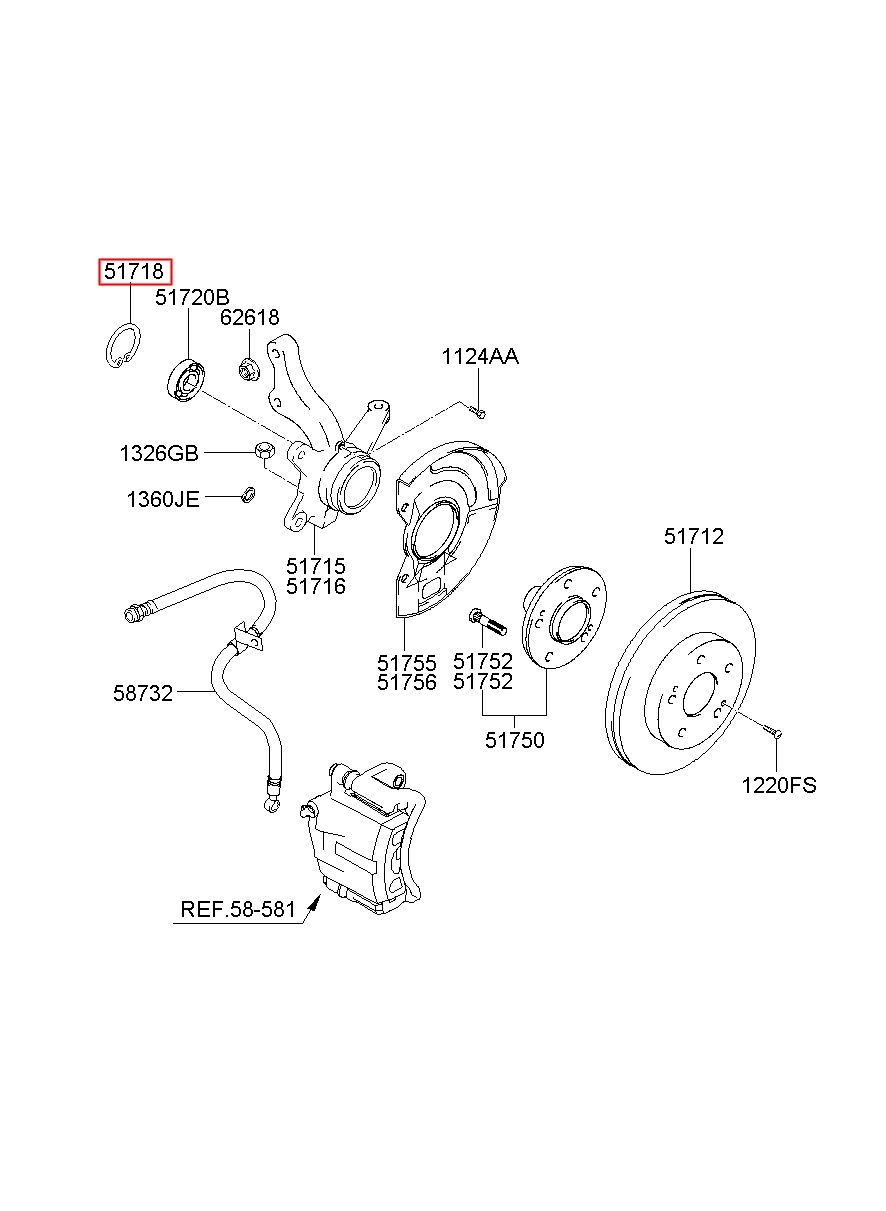 51718
51720B
62618
1124AA
1326GB
1360JE
51715
51716
51712
58732
51755
51756
51752
51752
51750
1220FS
REF.58-581