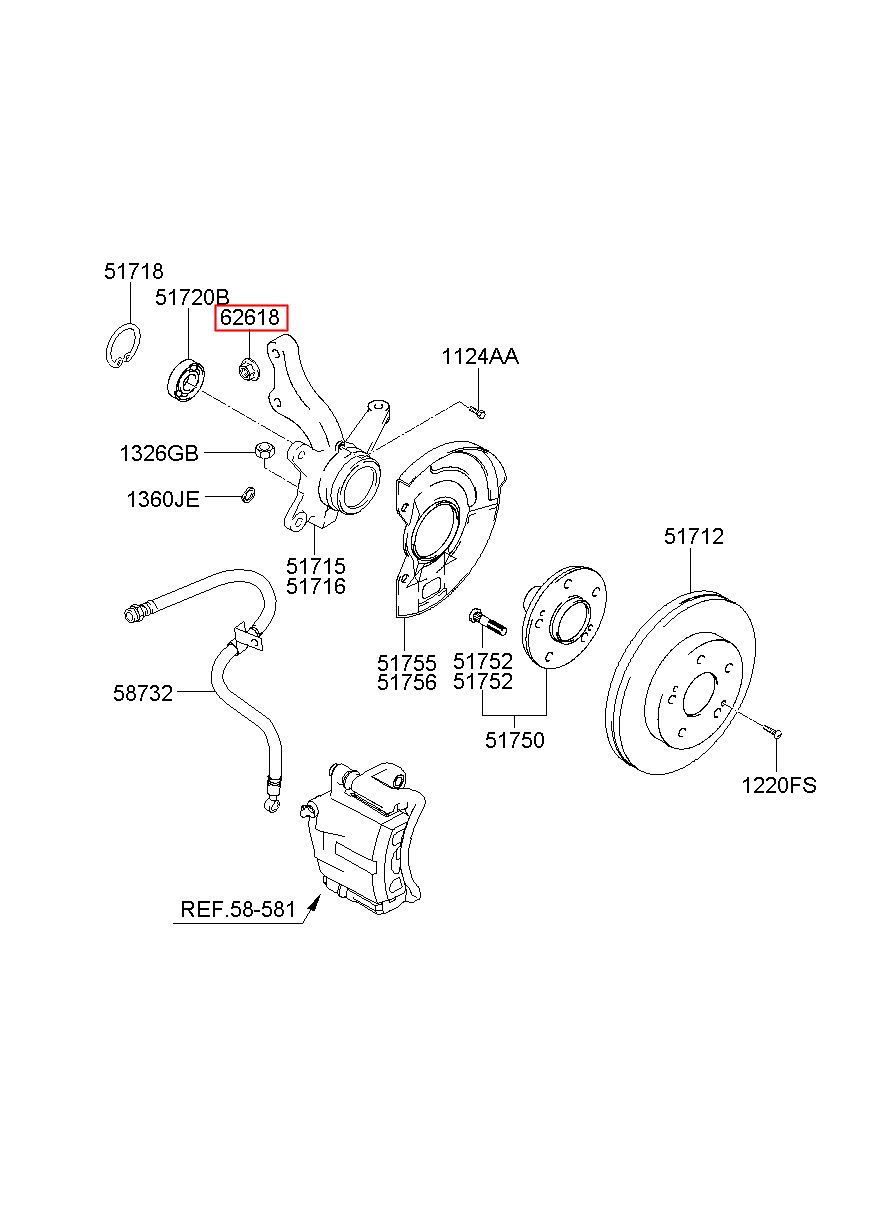 51718
51720B
62618
1124AA
1326GB
1360JE
51715
51716
51712
58732
51755
51756
51752
51752
51750
1220FS
REF.58-581