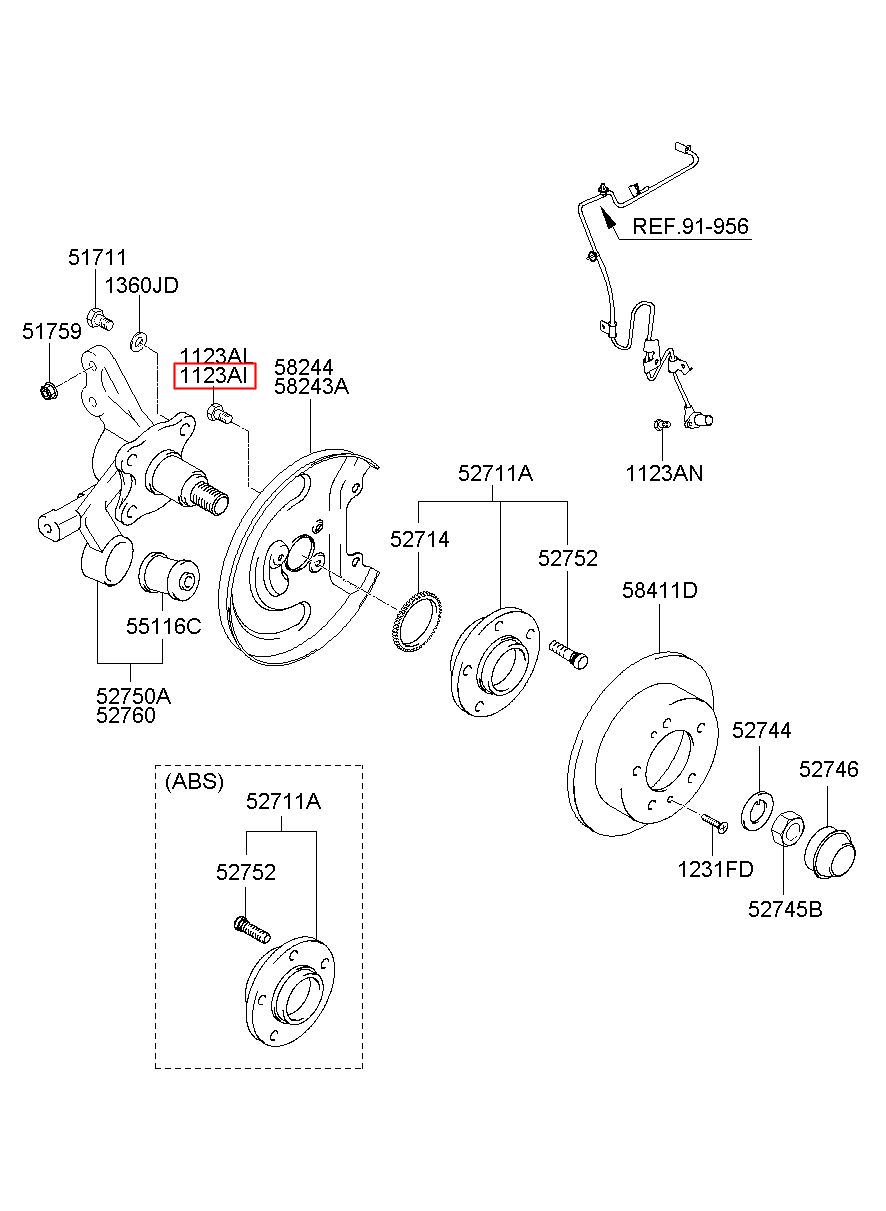 REF.91-956

51711
1360JD
51759
1123AI
1123AI
58244
58243A
1123AN
52711A
52714
52752
58411D
55116C
52750A
52760
52744
52746
1231FD
52745B
(ABS)
52711A
52752