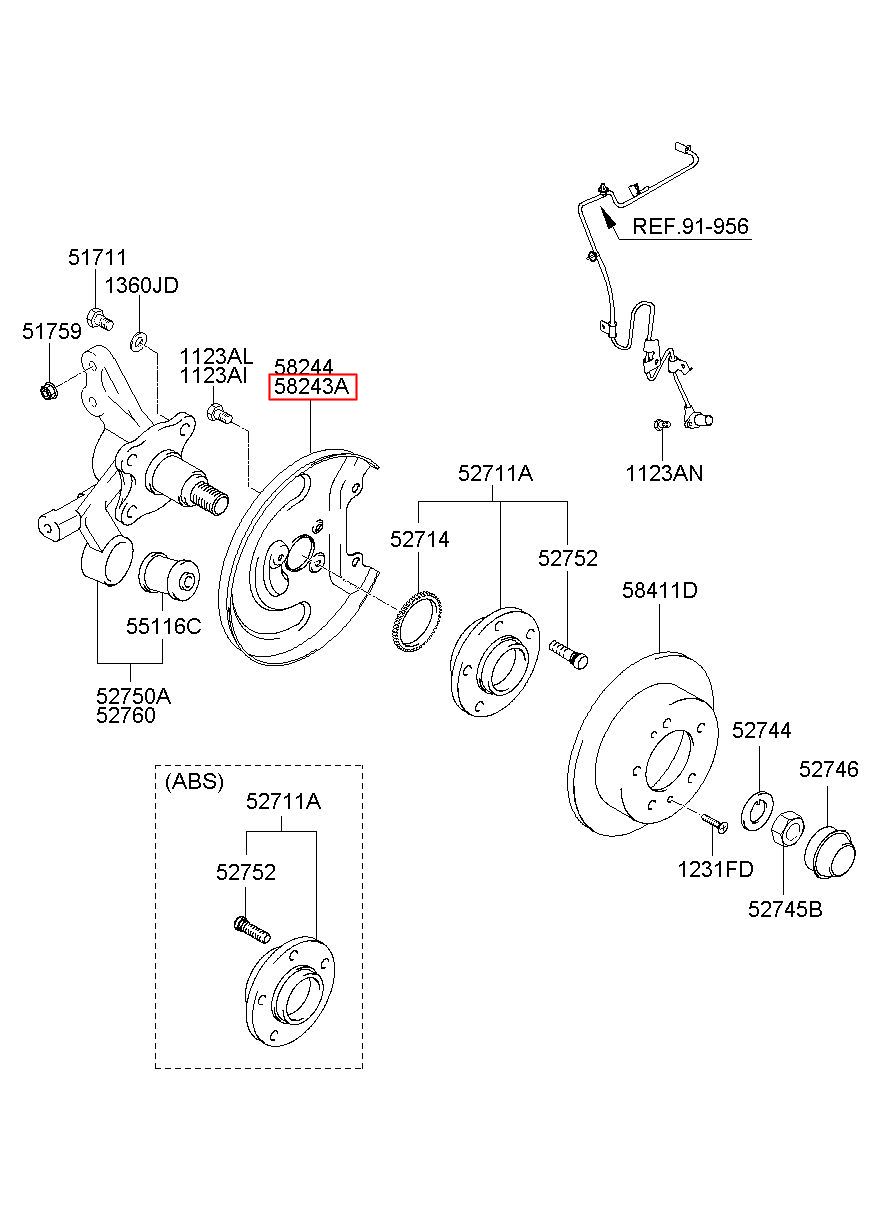 REF.91-956

51711
1360JD
51759
1123AL
1123AI
58244
58243A
1123AN
52711A
52714
52752
58411D
55116C
52750A
52760
52744
52746
1231FD
52745B

(ABS)
52711A
52752