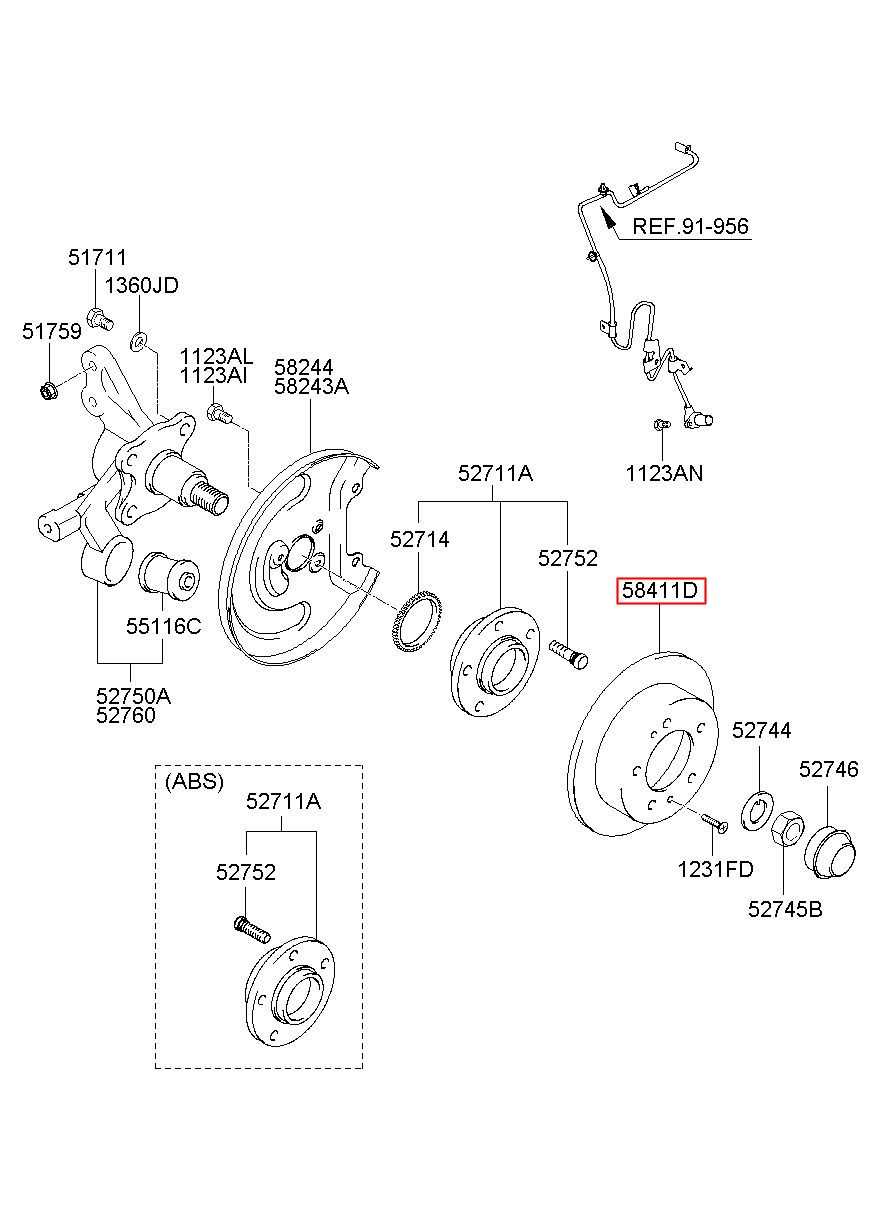 REF.91-956

51711
1360JD
51759
1123AL
1123AI
58244
58243A
1123AN
52711A
52714
52752
58411D
55116C
52750A
52760
52744
52746
1231FD
52745B

(ABS)
52711A
52752