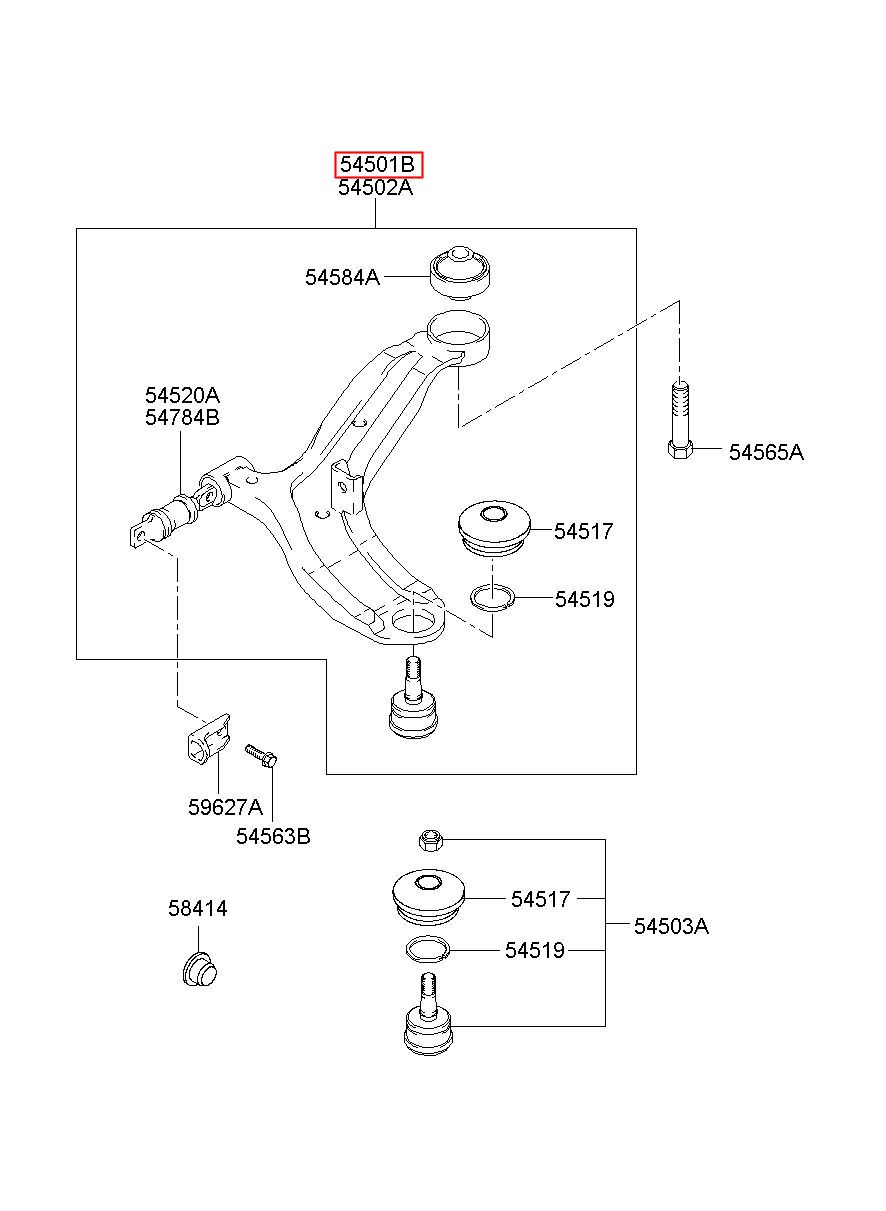 54501B
54502A
54584A
54520A
54784B
54565A
54517
54519
59627A
54563B
58414
54517
54519
54503A