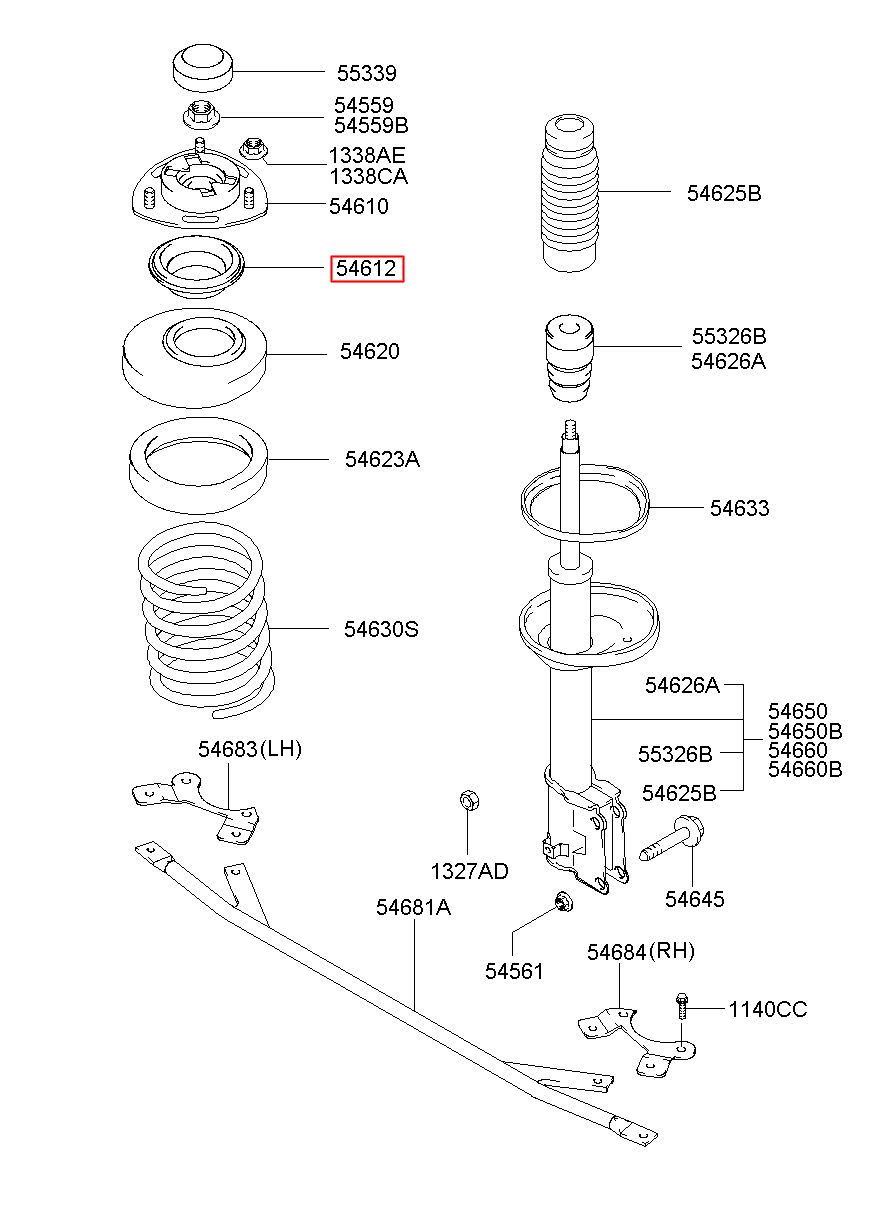 55339
54559
54559B
1338AE
1338CA
54610
54612
54620
54623A
54630S
54625B
55326B
54626A
54633
54626A
55326B
54625B
54650
54650B
54660
54660B
54683(LH)
1327AD
54645
54681A
54561
54684(RH)
1140CC