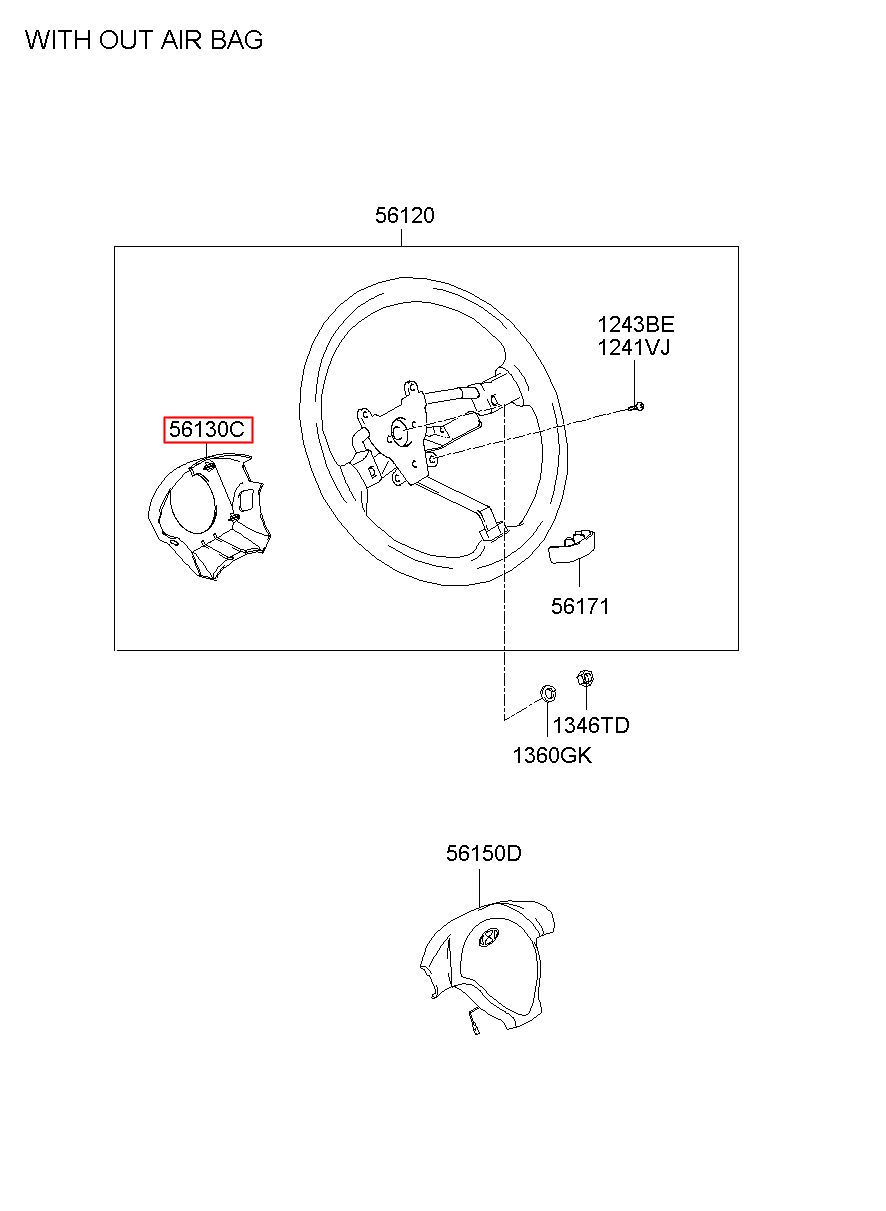 WITH OUT AIR BAG

56120

1243BE
1241VJ

56130C

56171

1346TD

1360GK

56150D