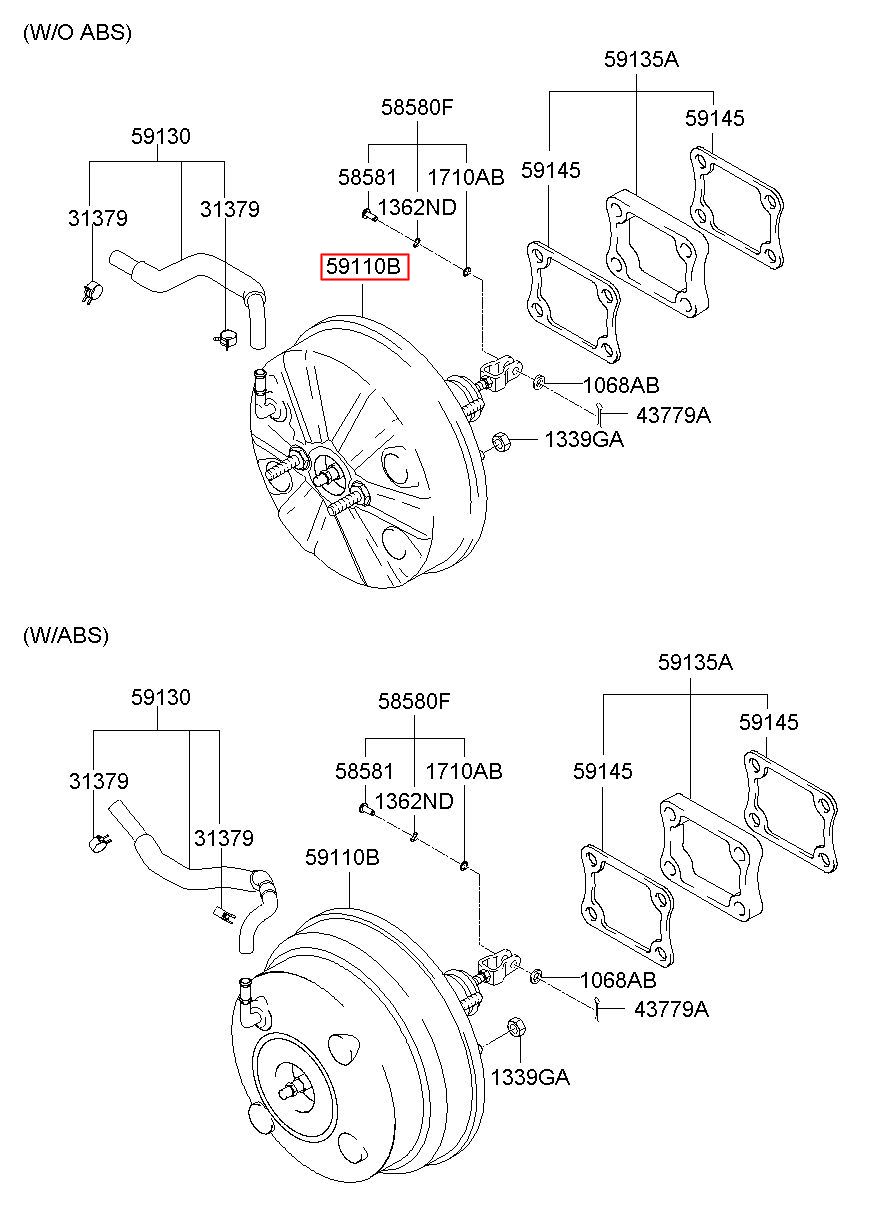 (W/O ABS)

59130
31379
31379
58580F
58581
1362ND
1710AB
59110B
59135A
59145
59145
1068AB
43779A
1339GA

(W/ABS)

59130
31379
31379
58580F
58581
1362ND
1710AB
59110B
59135A
59145
59145
1068AB
43779A
1339GA