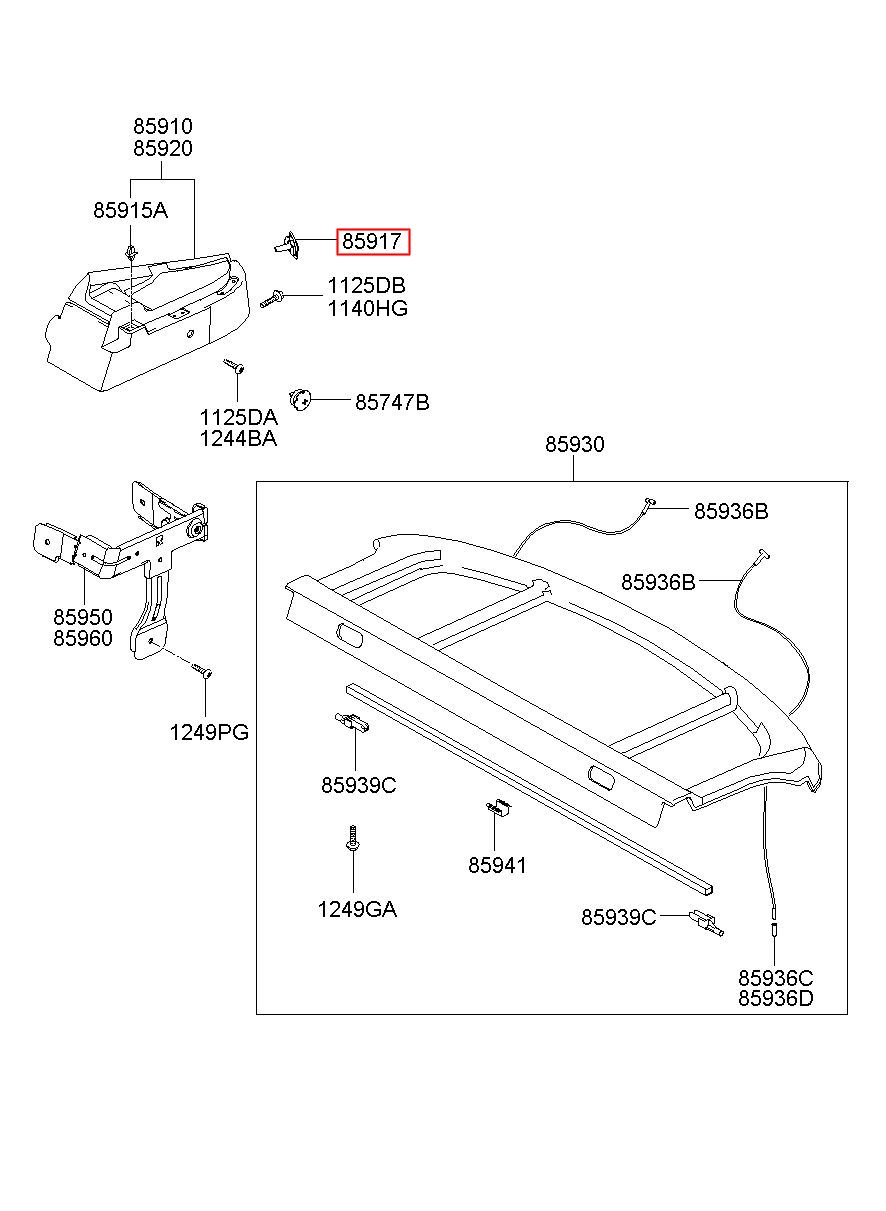 85910
85920

85915A

85917

1125DB
1140HG

1125DA
1244BA

85747B

85930

85936B

85936B

85950
85960

1249PG

85939C

85941

1249GA

85939C

85936C
85936D