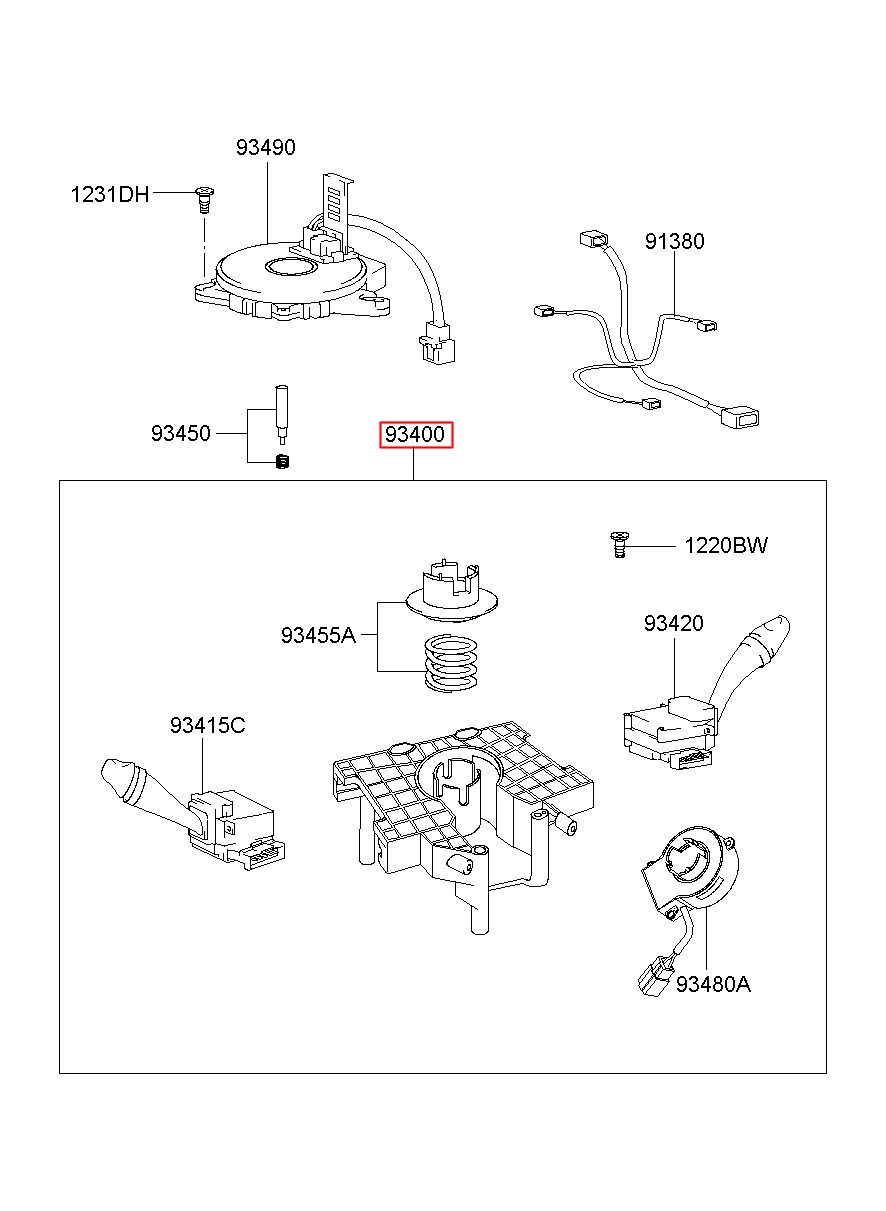 93490
1231DH
91380
93450
93400
1220BW
93455A
93420
93415C
93480A