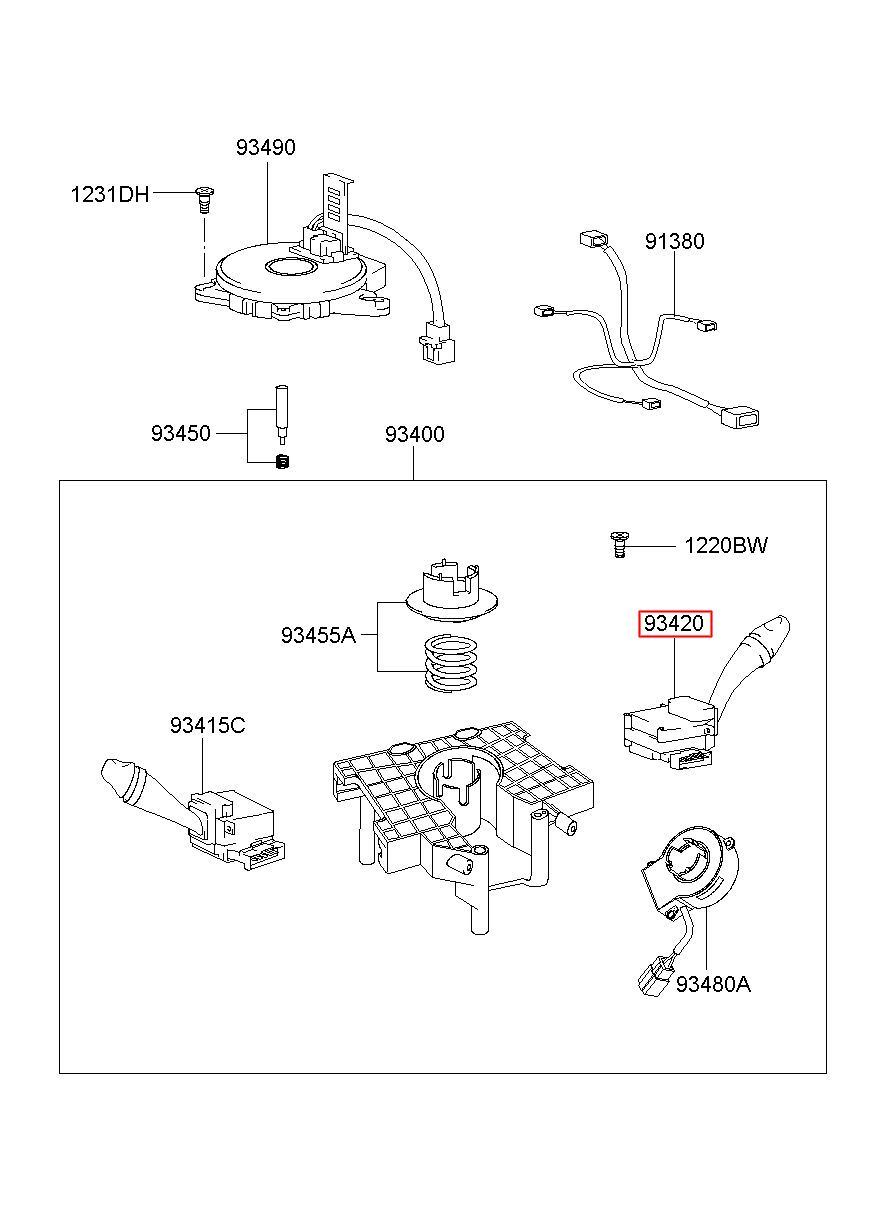 93490
1231DH
91380
93450
93400
1220BW
93455A
93420
93415C
93480A