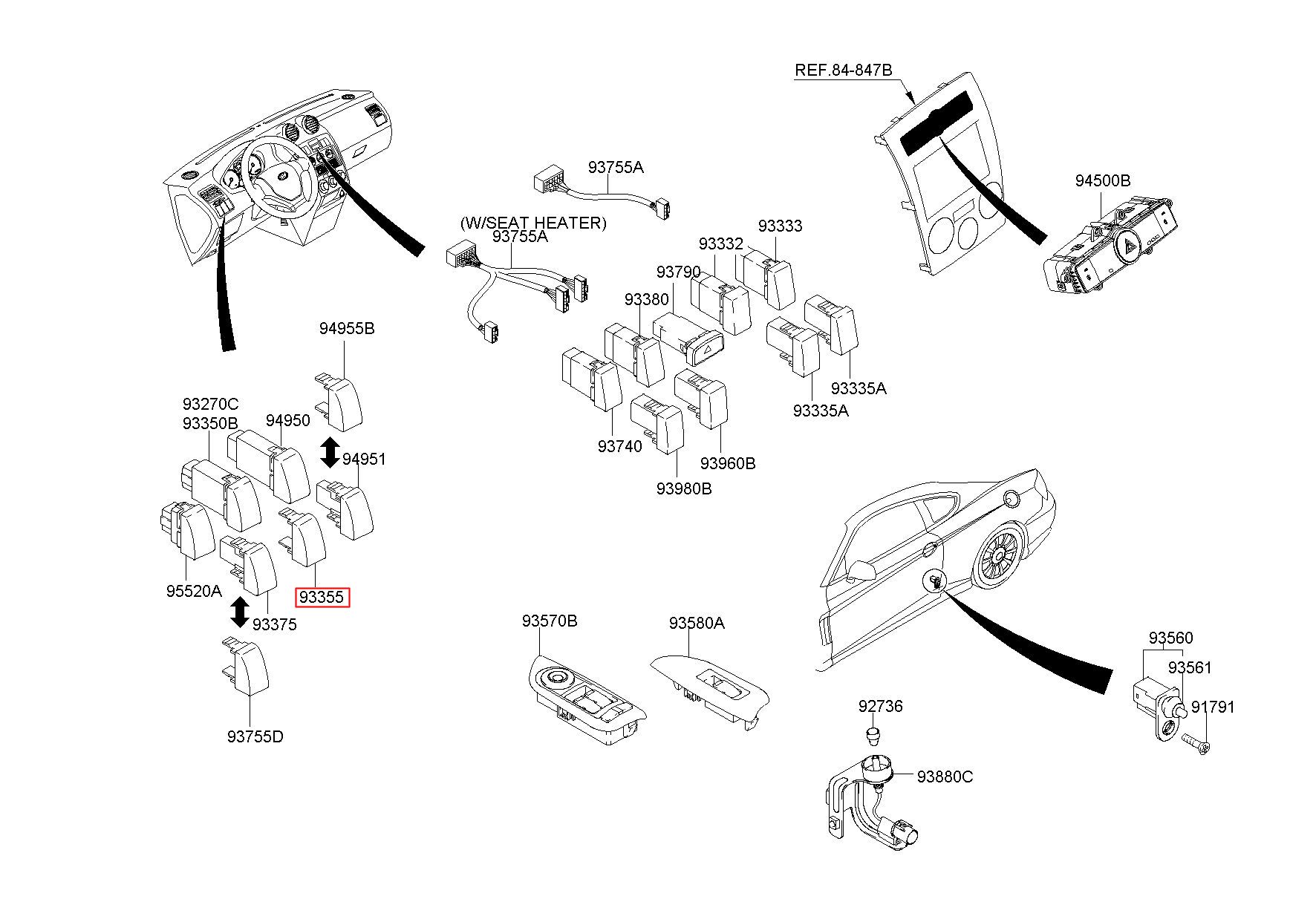 REF.84-847B

94500B

93755A

(W/SEAT HEATER)
93755A

93333
93332
93790
93380

93335A
93335A

93740
93960B
93980B

94955B

93270C
93350B
94950
94951

95520A
93355
93375

93755D

93570B
93580A

93560
93561
91791

92736
93880C