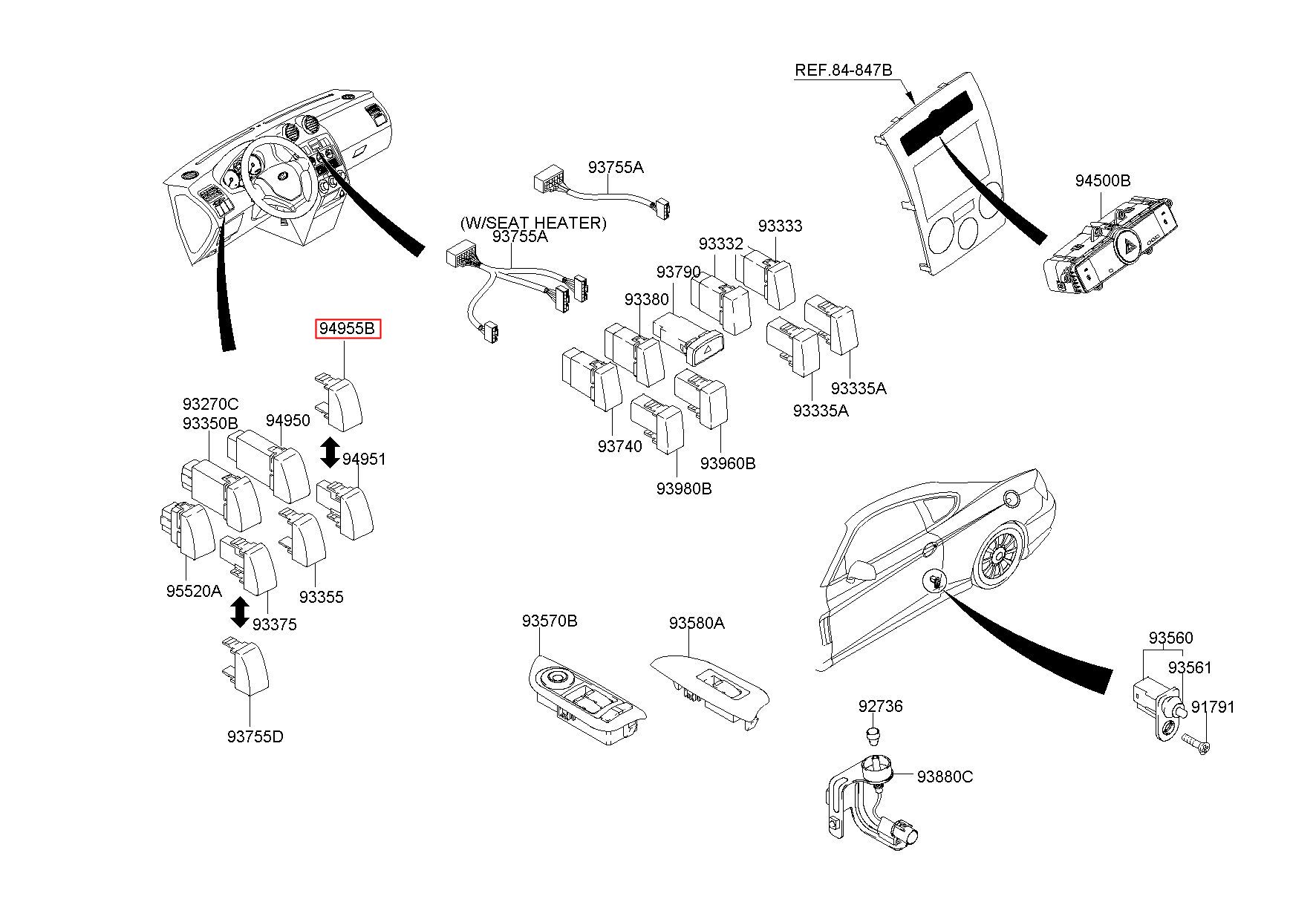 REF.84-847B

94500B

93755A

(W/SEAT HEATER)
93755A

93333
93332
93790
93380

93335A
93335A

93740
93960B
93980B

94955B

93270C
93350B
94950
94951

95520A
93355
93375

93755D

93570B
93580A

93560
93561
91791

92736
93880C