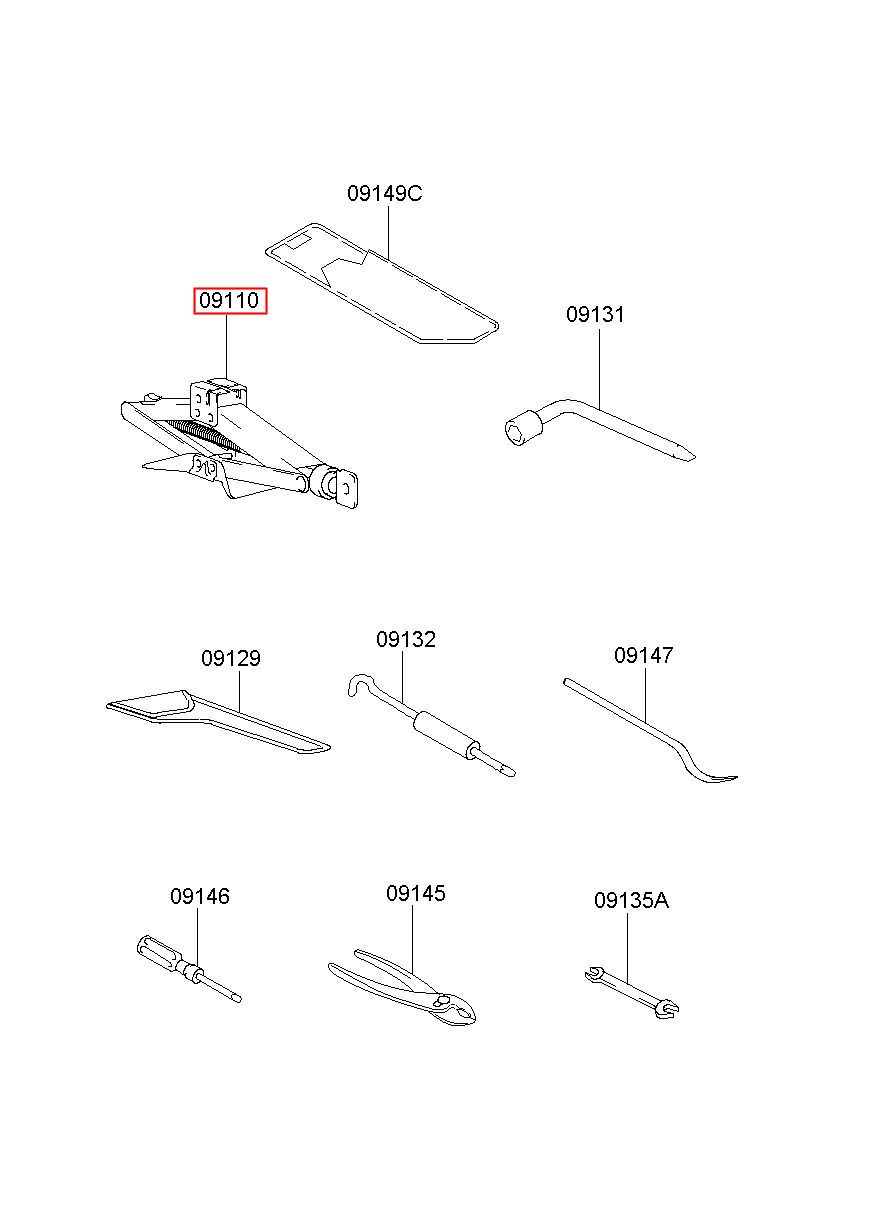 09149C

09110

09131

09129

09132

09147

09146

09145

09135A