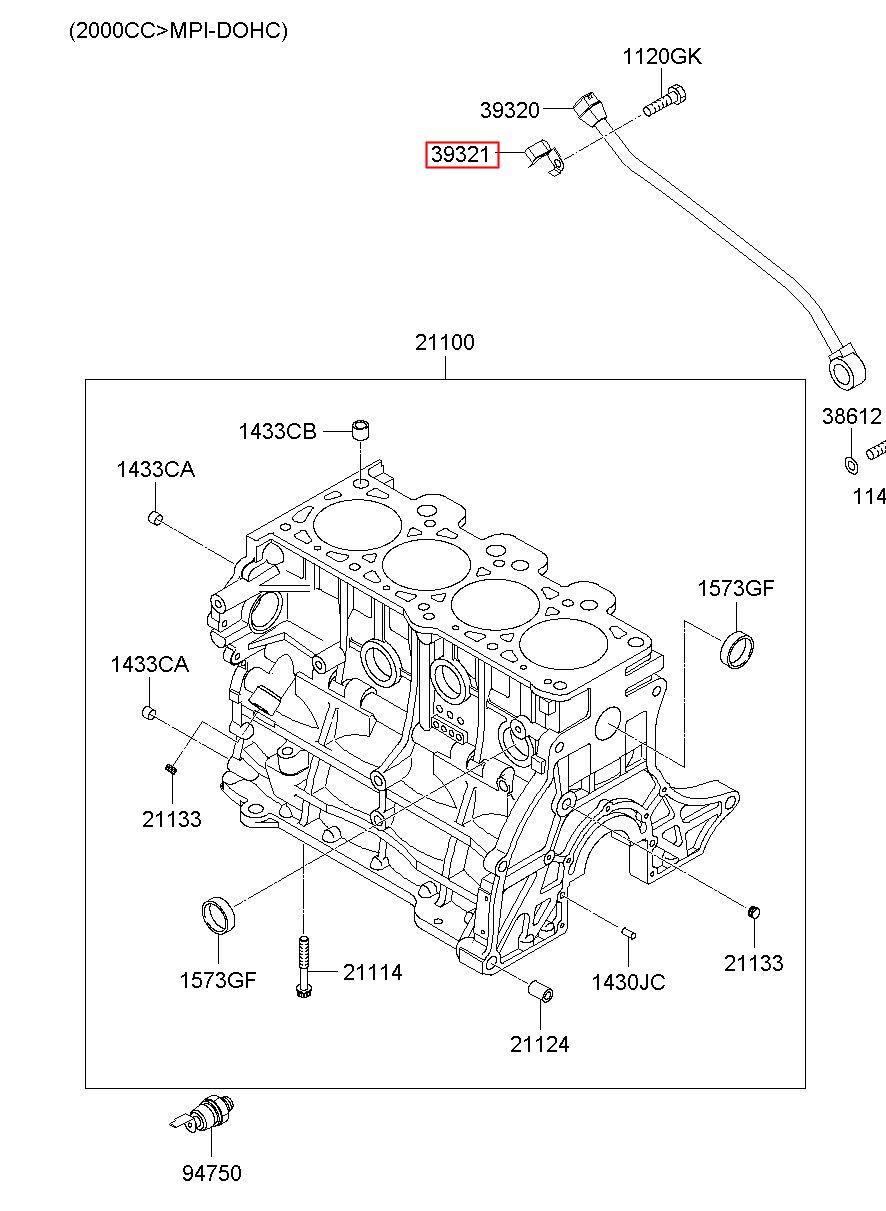 (2000CC>MPI-DOHC)

1120GK
39320
39321
21100
38612
114
1433CB
1433CA
1573GF
1433CA
21133
1573GF
21114
1430JC
21133
21124
94750