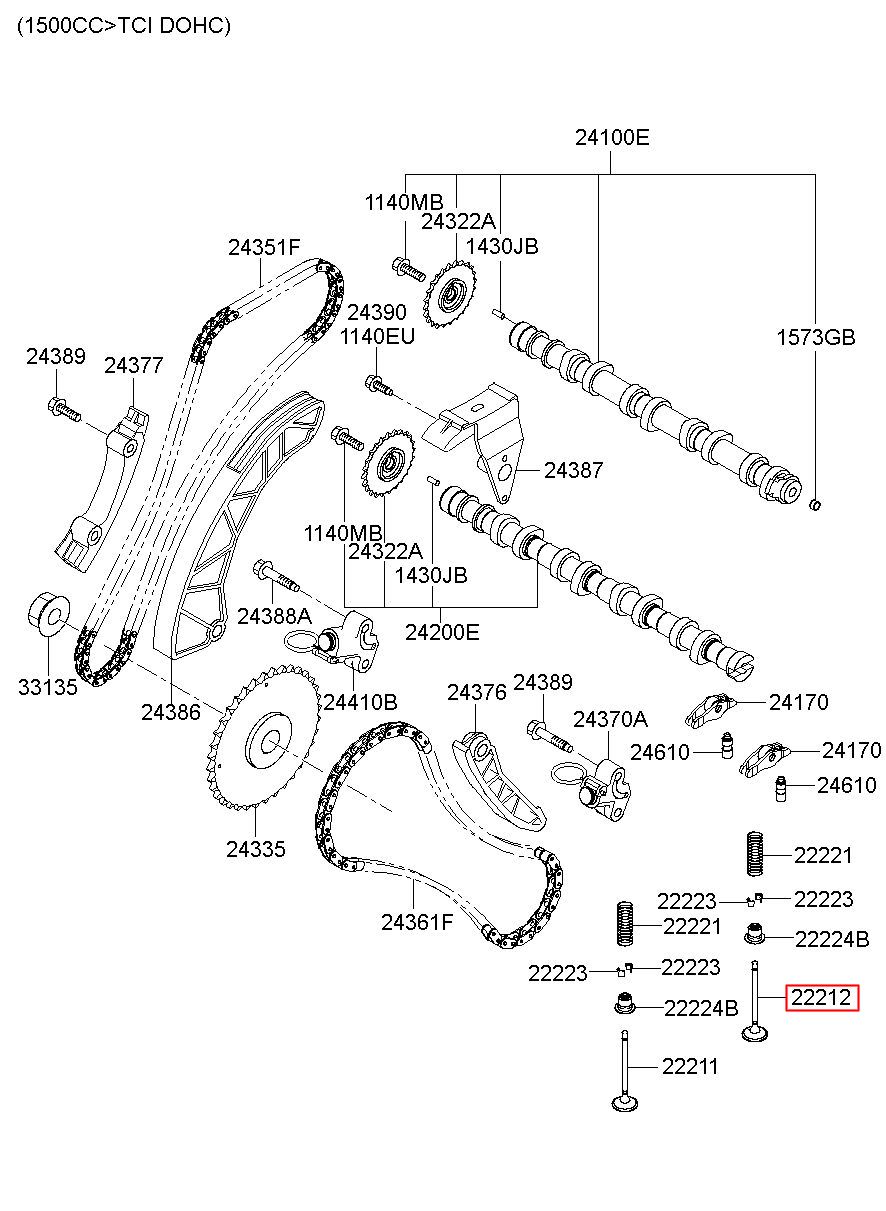 (1500CC>TCI DOHC)

24100E

1140MB
24322A
1430JB

24351F

24390
1140EU

1573GB

24389
24377

24387

1140MB
24322A
1430JB

24388A

24200E

33135

24386

24410B

24376
24389
24370A

24170
24610
24170
24610

24335

22221

22223
22223

24361F

22221

22224B

22223
22223

22224B

22212

22211