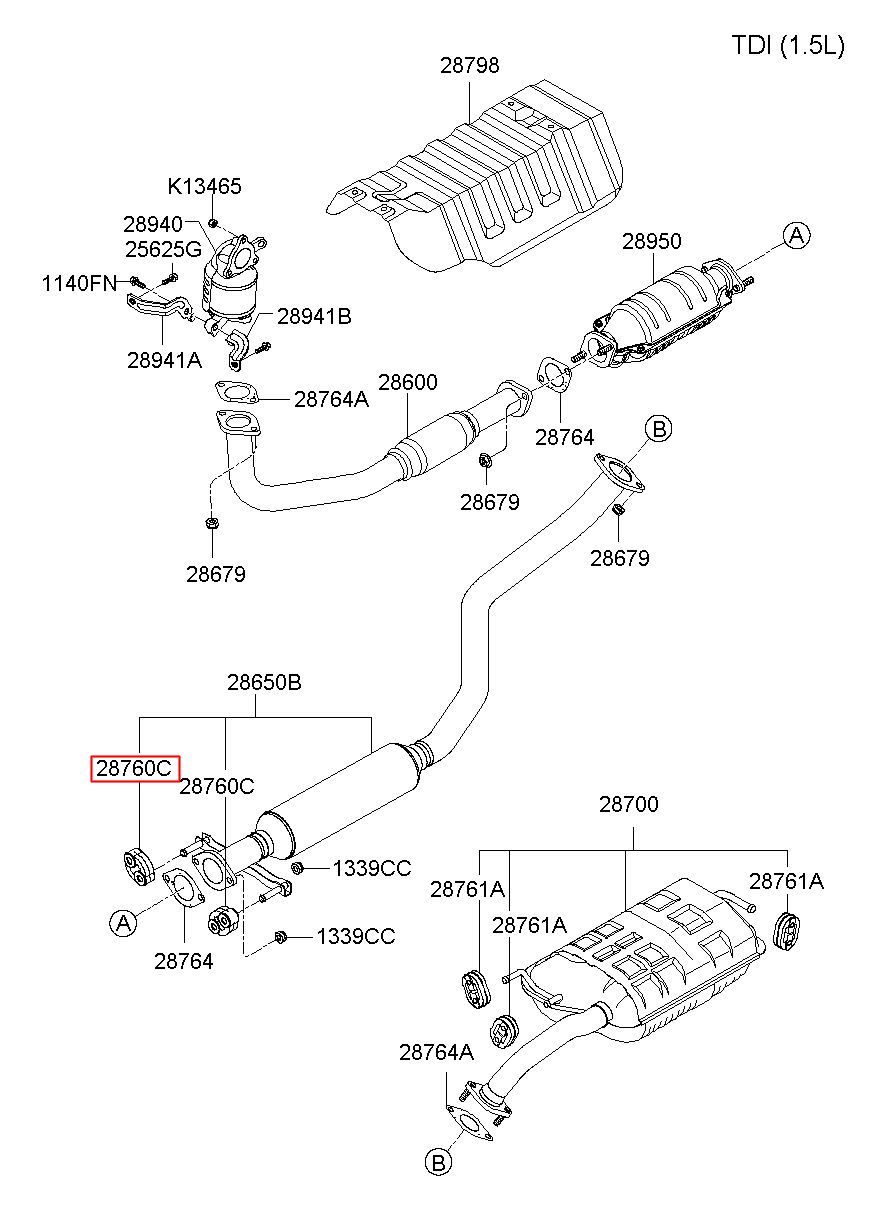 TDI (1.5L)

28798

K13465

28940

25625G

1140FN

28941B

28941A

28950

A

28764A

28600

28764

B

28679

28679

28679

28650B

28760C

28760C

1339CC

A

28764

1339CC

28700

28761A

28761A

28761A

28764A

B