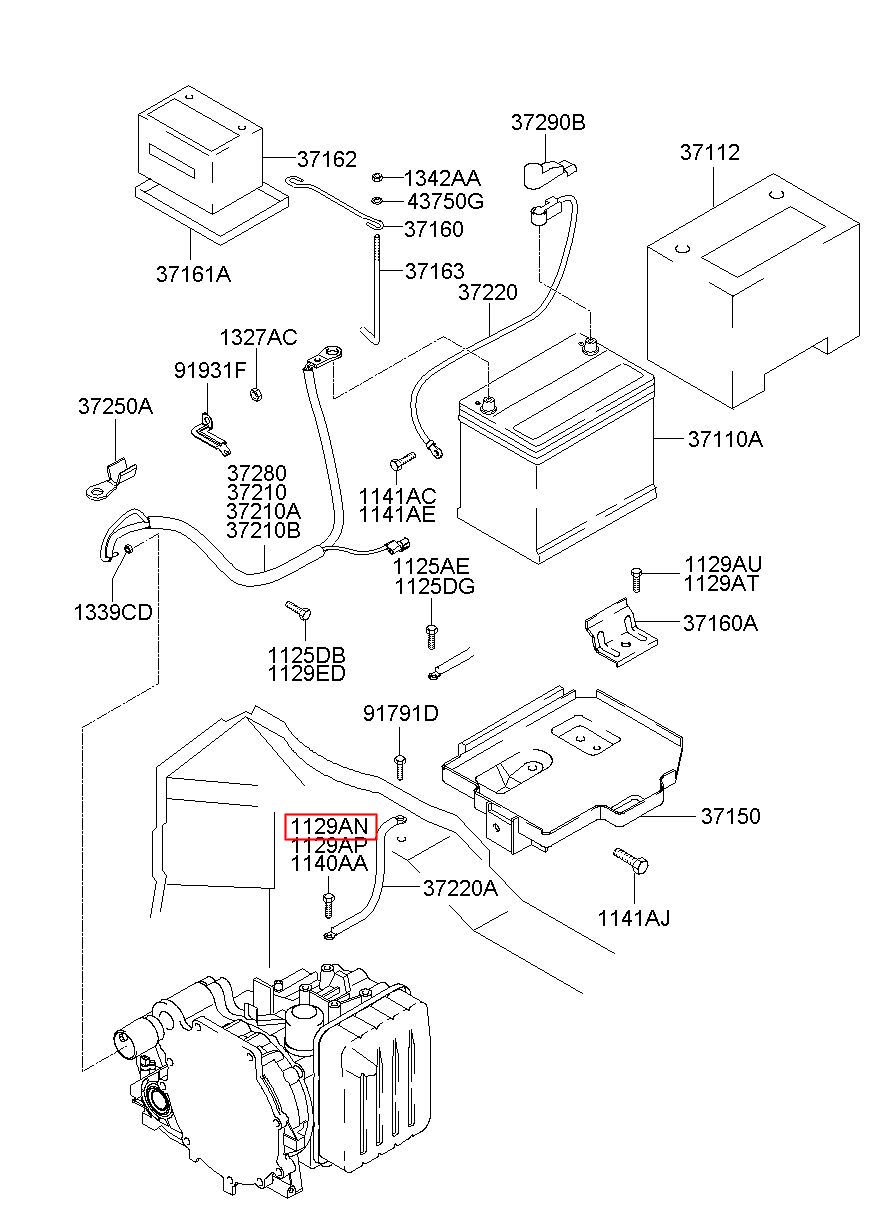 37290B
37112
37162
1342AA
43750G
37160
37161A
37163
37220
1327AC
91931F
37250A
37110A
37280
37210
37210A
37210B
1141AC
1141AE
1125AE
1125DG
1129AU
1129AT
1339CD
37160A
1125DB
1129ED
91791D
37150
1129AN
1129AP
1140AA
37220A
1141AJ