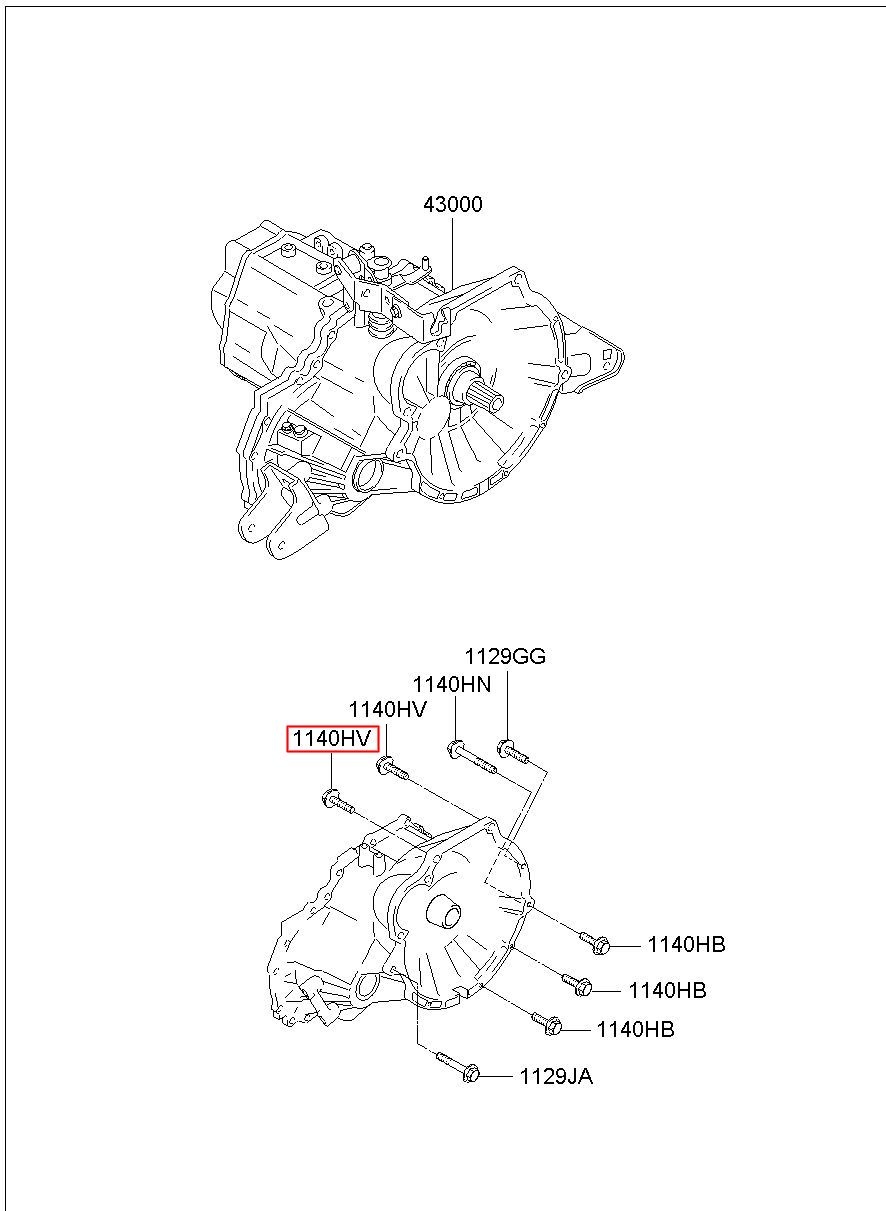 43000

1129GG
1140HN
1140HV
1140HV

1140HB
1140HB
1140HB
1129JA