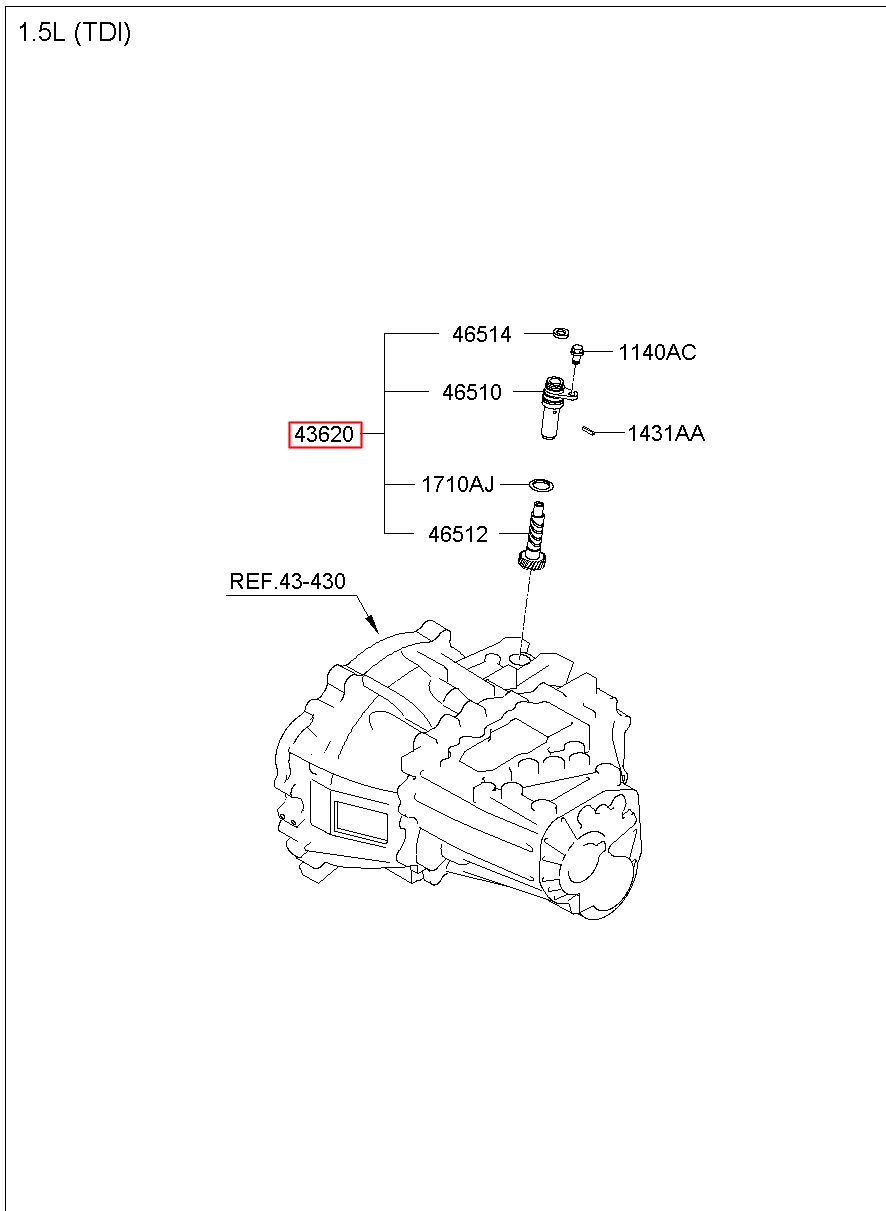 1.5L (TDI)

46514

1140AC

46510

43620

1431AA

1710AJ

46512

REF.43-430