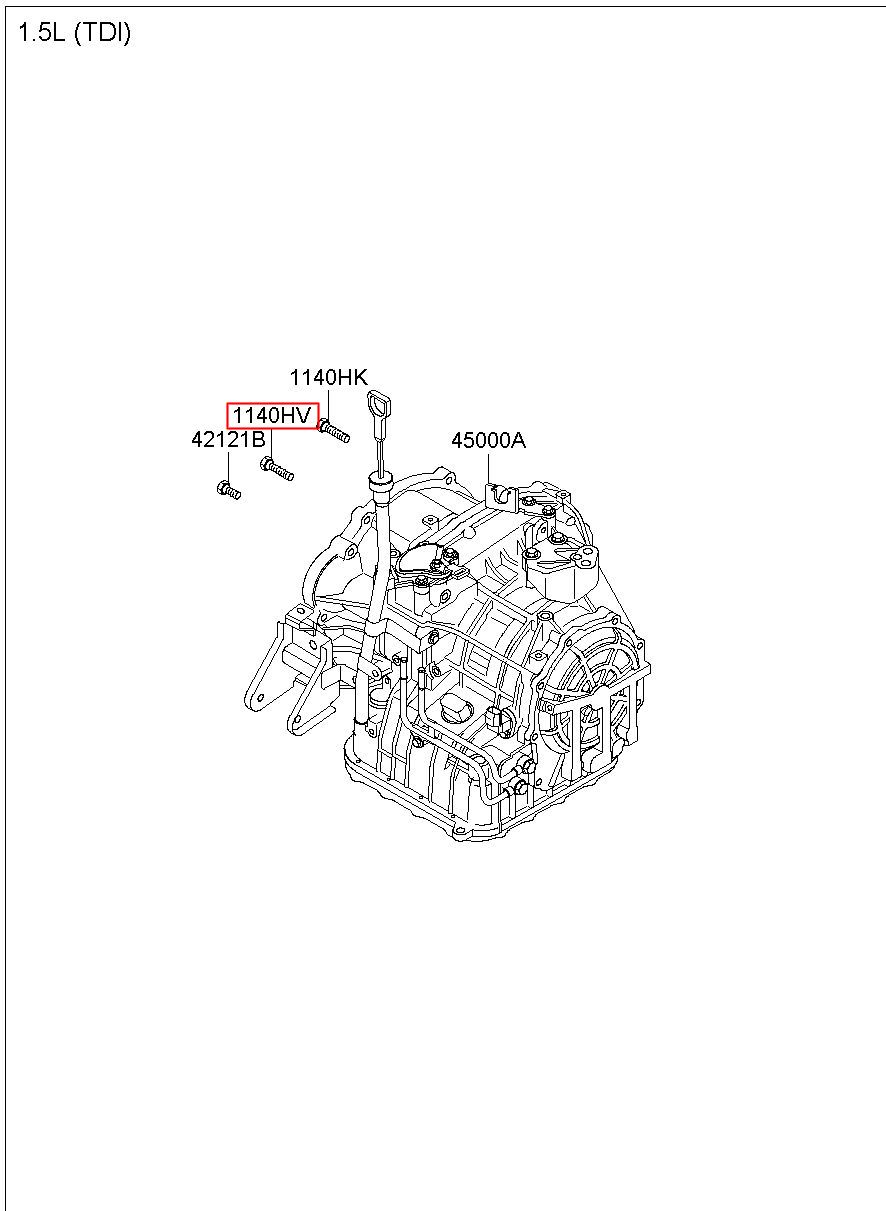 1.5L (TDI)

1140HK
1140HV
42121B
45000A