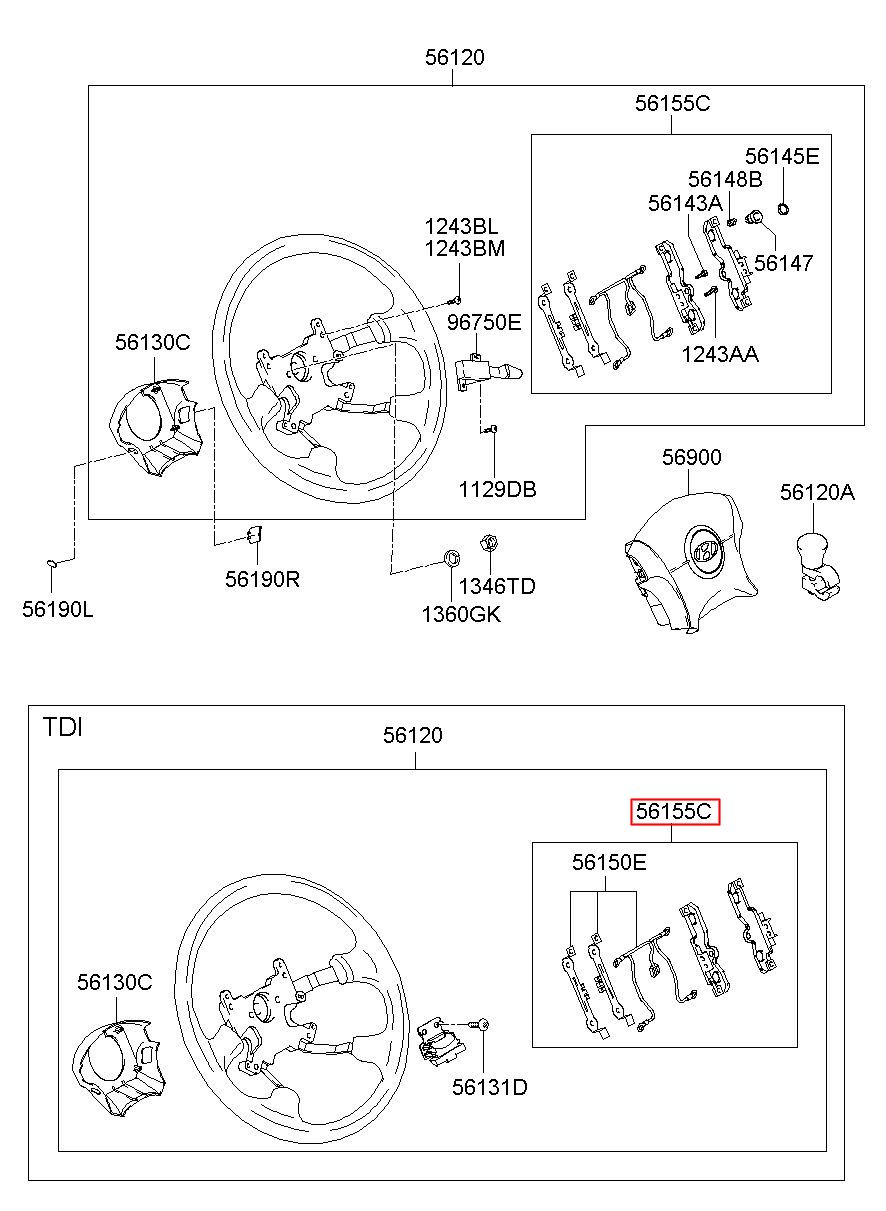 56120

56155C

56145E

56148B

56143A

56147

1243BL
1243BM

96750E

1243AA

56130C

1129DB

56900

56120A

56190R

1346TD

1360GK

56190L

TDI

56120

56155C

56150E

56130C

56131D