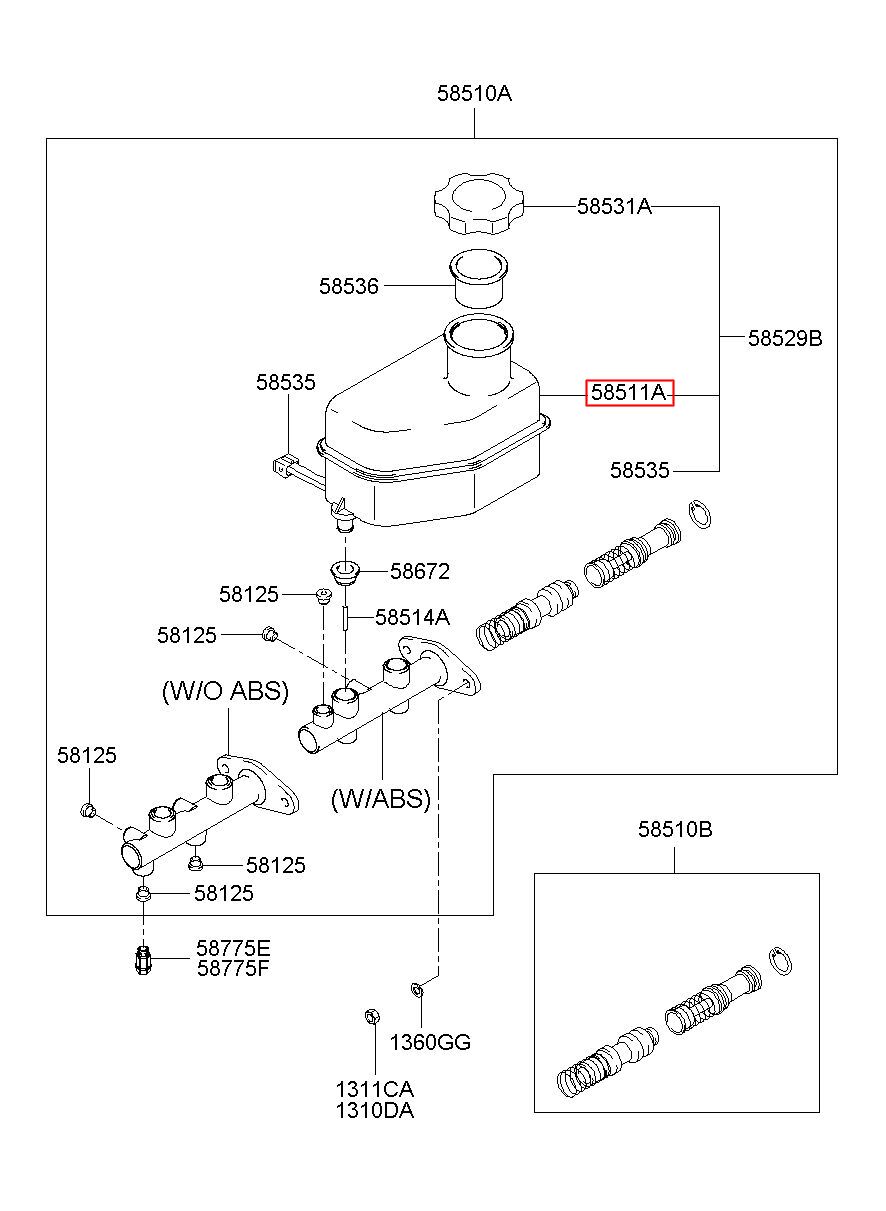 58510A

58531A

58536

58529B

58535

58511A

58535

58672

58125

58514A

58125

(W/O ABS)

58125

(W/ABS)

58125

58125

58775E
58775F

1360GG

1311CA
1310DA

58510B