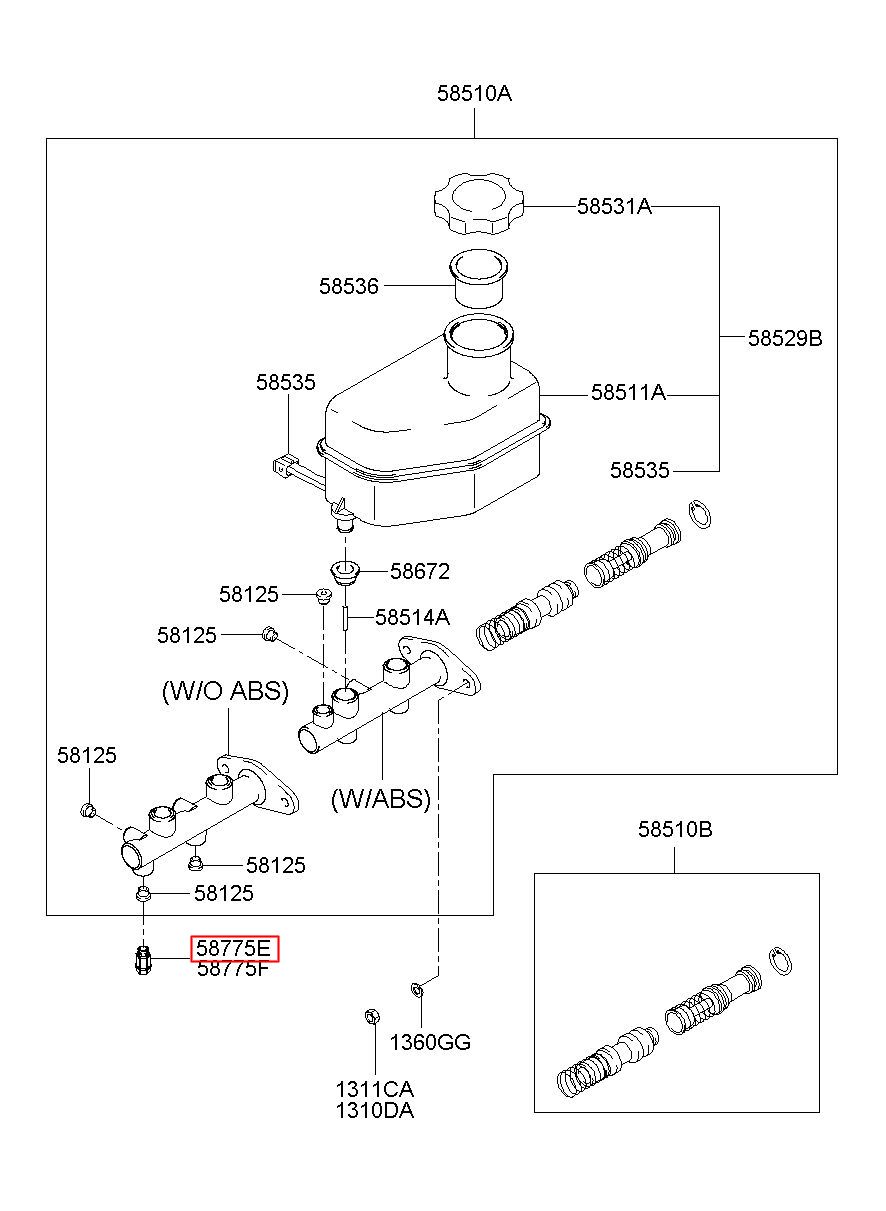 58510A

58531A

58536

58529B

58535

58511A

58535

58672

58125

58514A

58125

(W/O ABS)

58125

(W/ABS)

58125

58125

58775E
58775F

1360GG

1311CA
1310DA

58510B