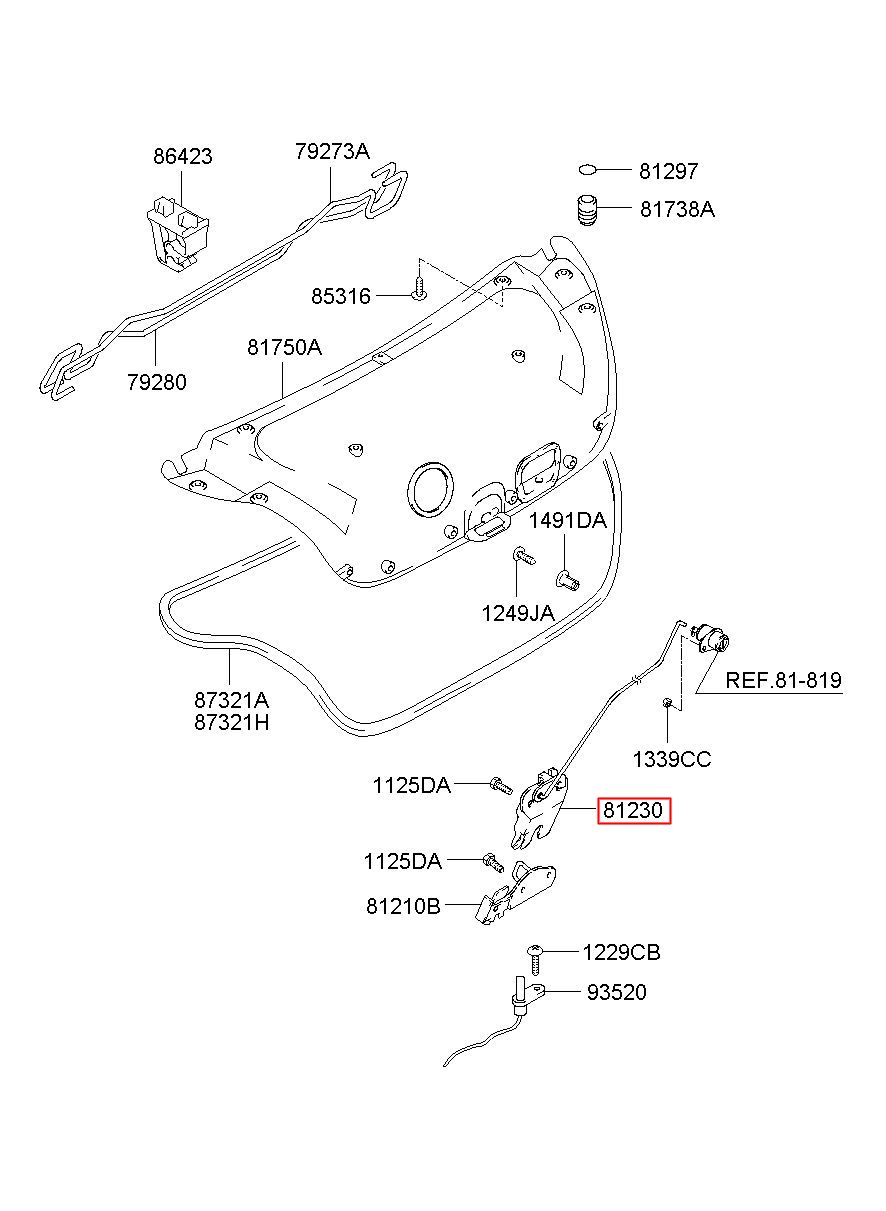 86423
79273A
81297
81738A
85316
81750A
79280
1491DA
1249JA
87321A
87321H
REF.81-819
1339CC
1125DA
81230
1125DA
81210B
1229CB
93520