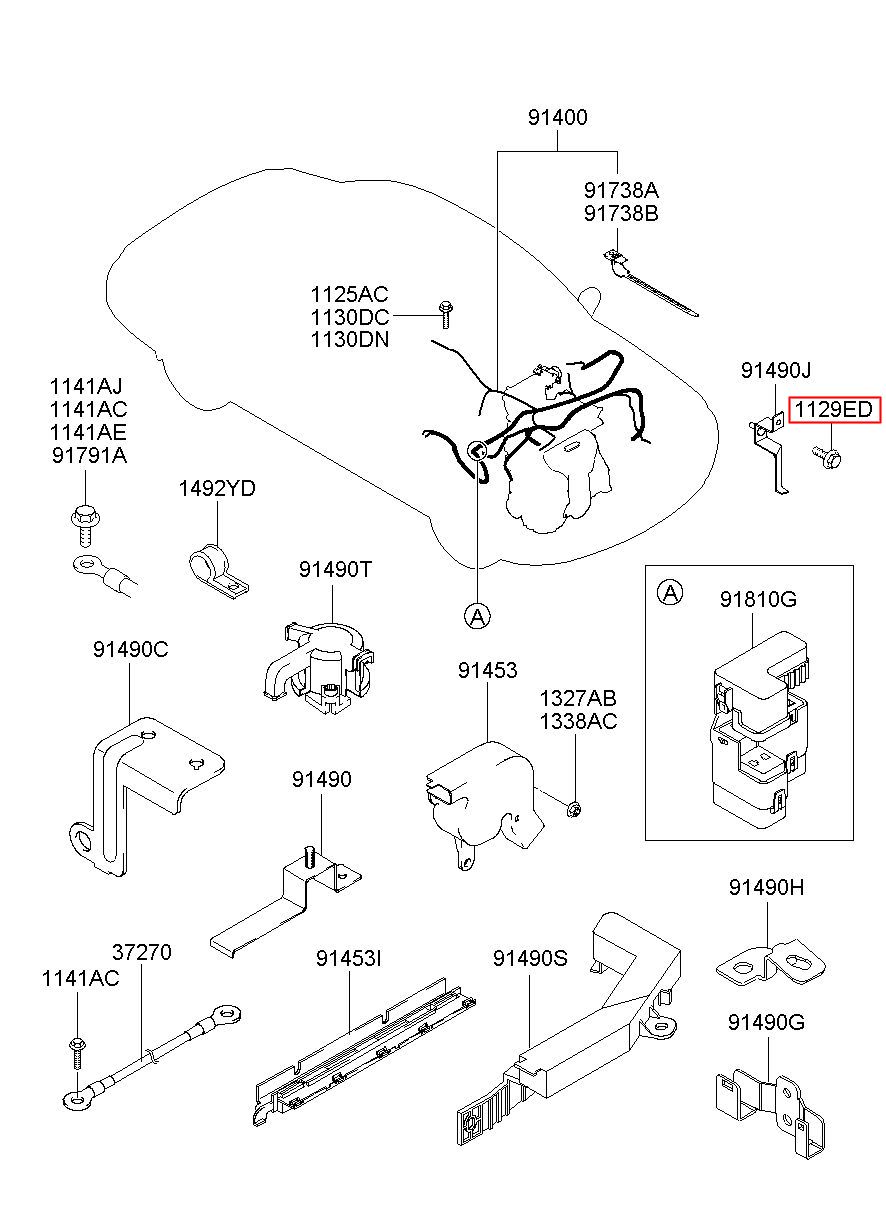 91400

91738A
91738B

1125AC
1130DC
1130DN

91490J
1129ED

1141AJ
1141AC
1141AE
91791A

1492YD

91490T

A

A
91810G

91490C

91453

1327AB
1338AC

91490

91490H

37270
1141AC

91453I

91490S

91490G