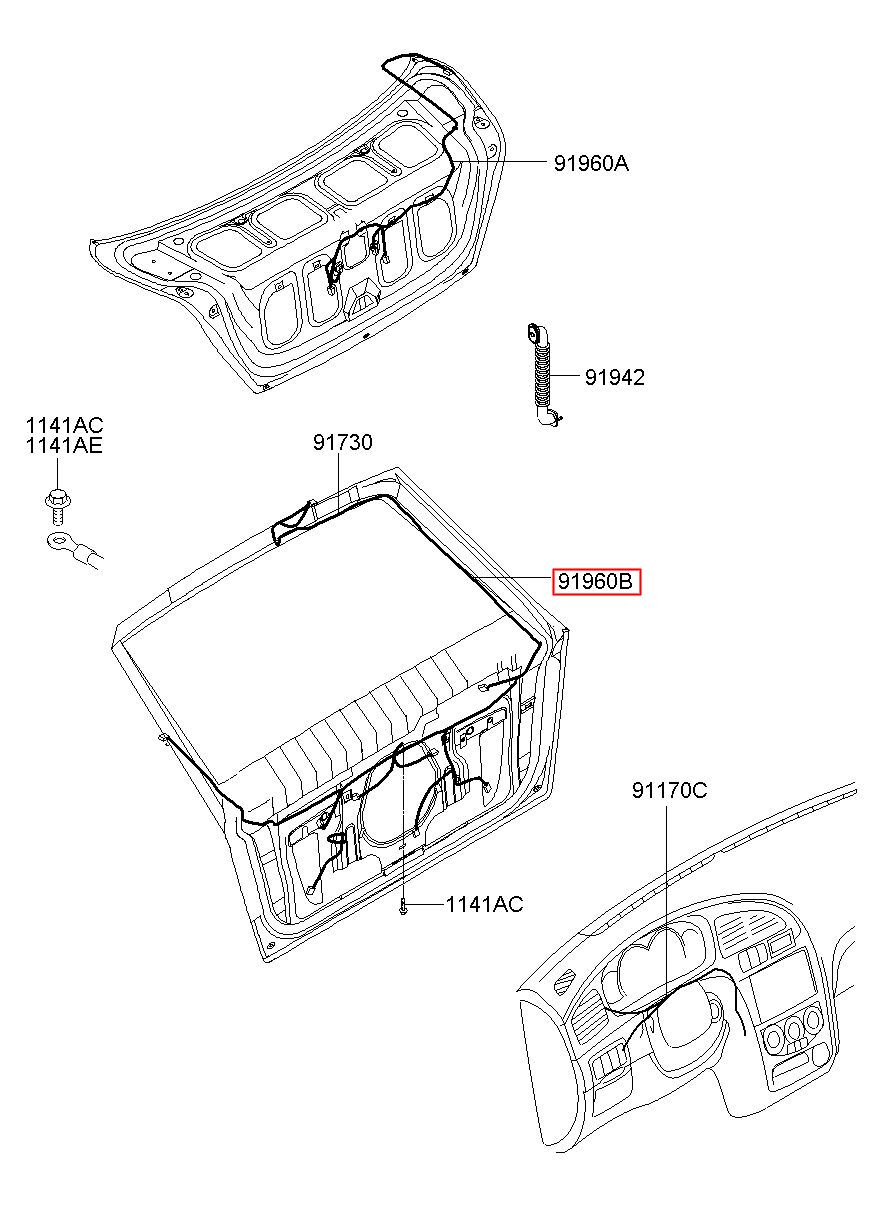 91960A

91942

1141AC
1141AE

91730

91960B

91170C

1141AC