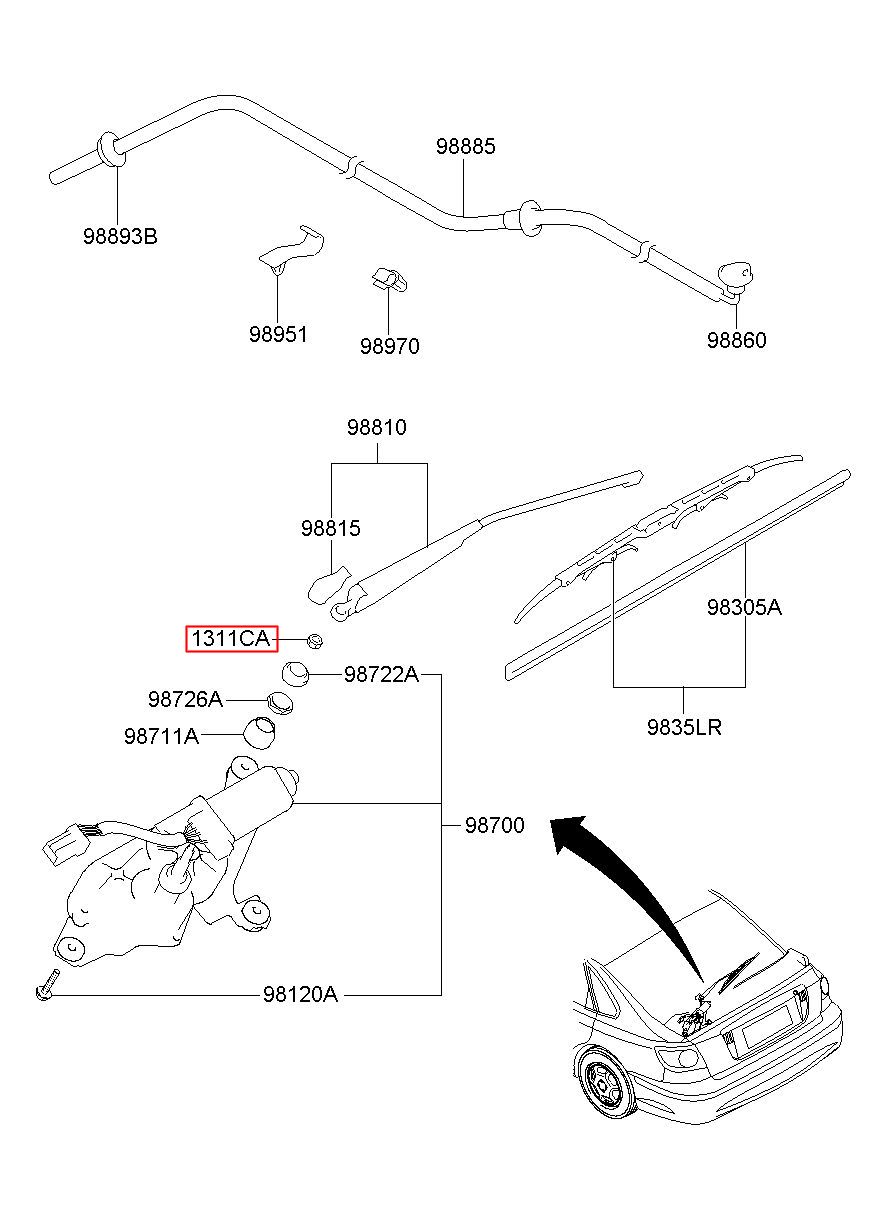 98885
98893B
98951
98970
98860
98810
98815
98305A
1311CA
98722A
98726A
98711A
9835LR
98700
98120A