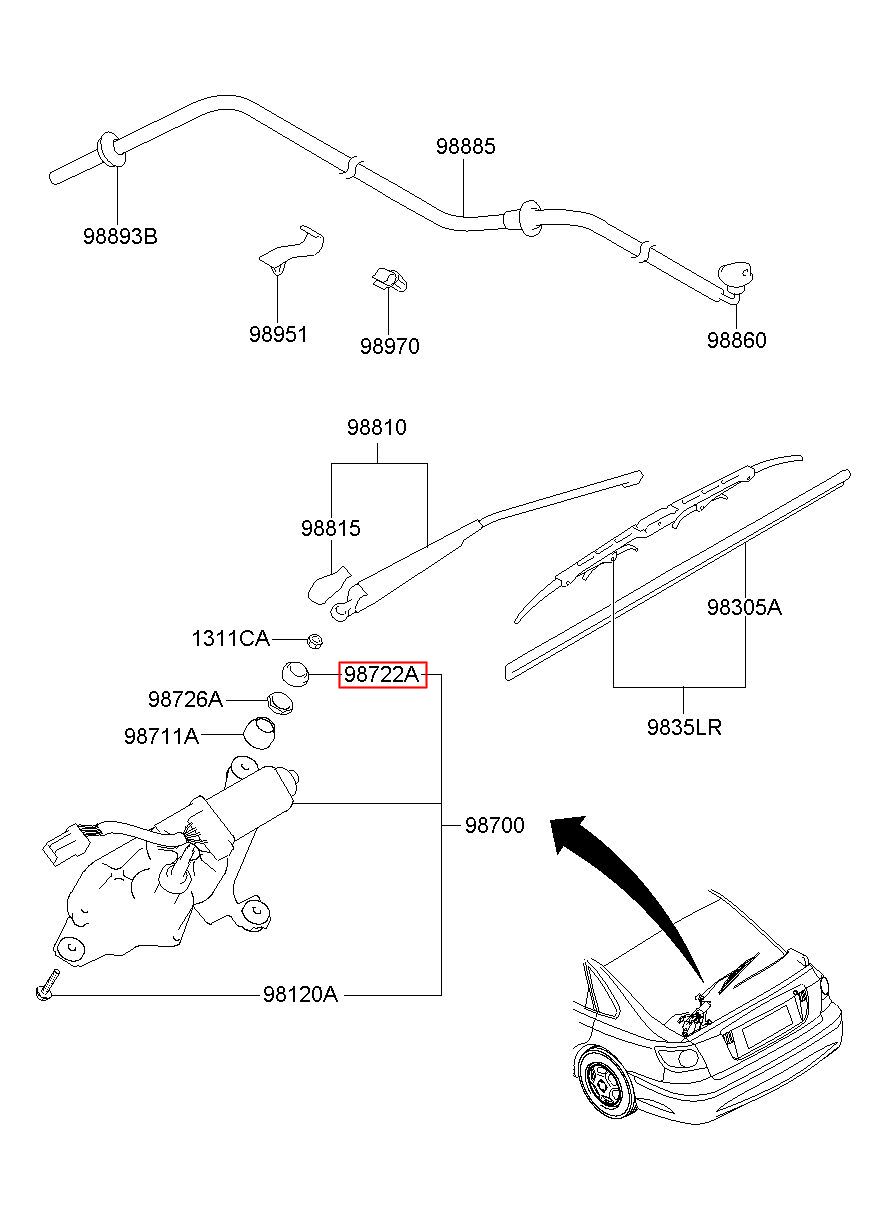 98885
98893B
98951
98970
98860
98810
98815
98305A
1311CA
98722A
98726A
98711A
9835LR
98700
98120A