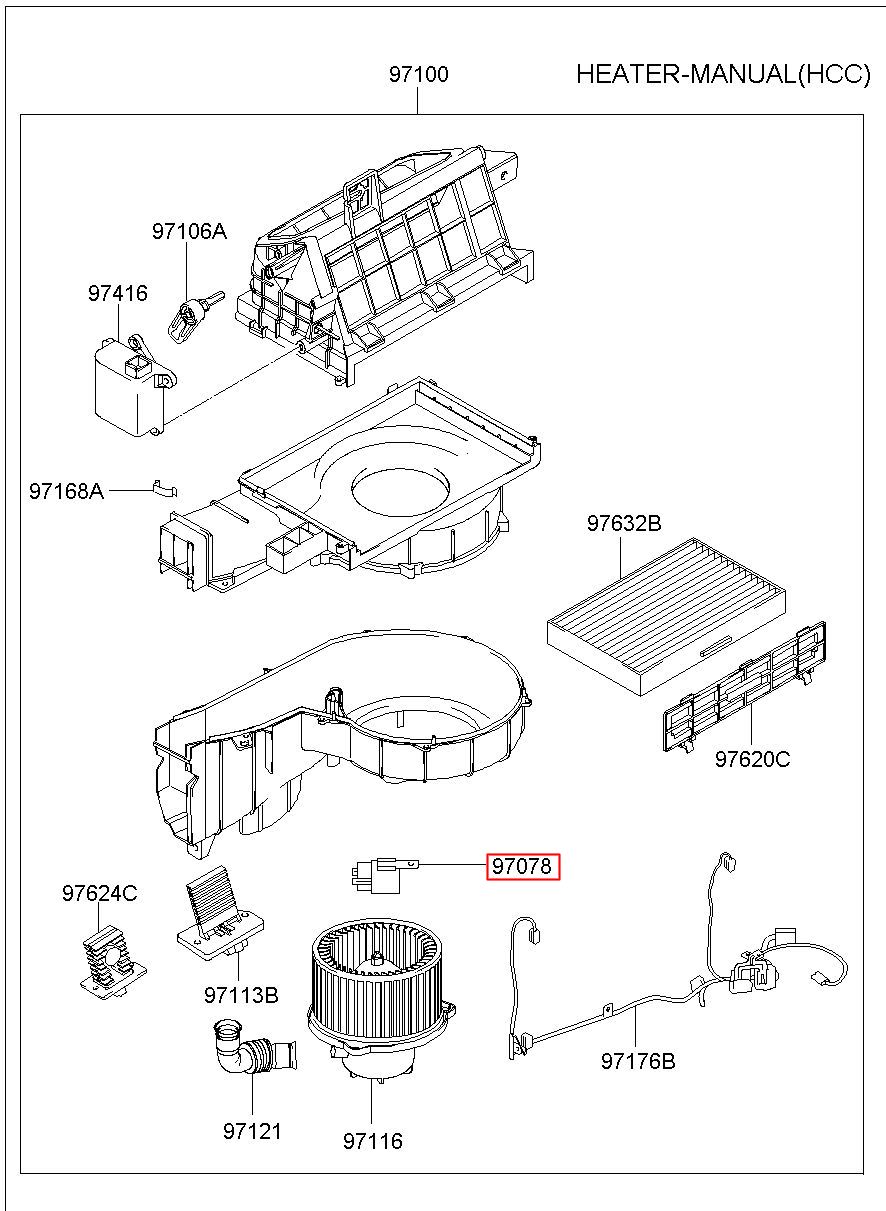 97100

HEATER-MANUAL(HCC)

97106A

97416

97168A

97632B

97620C

97078

97624C

97113B

97176B

97121

97116