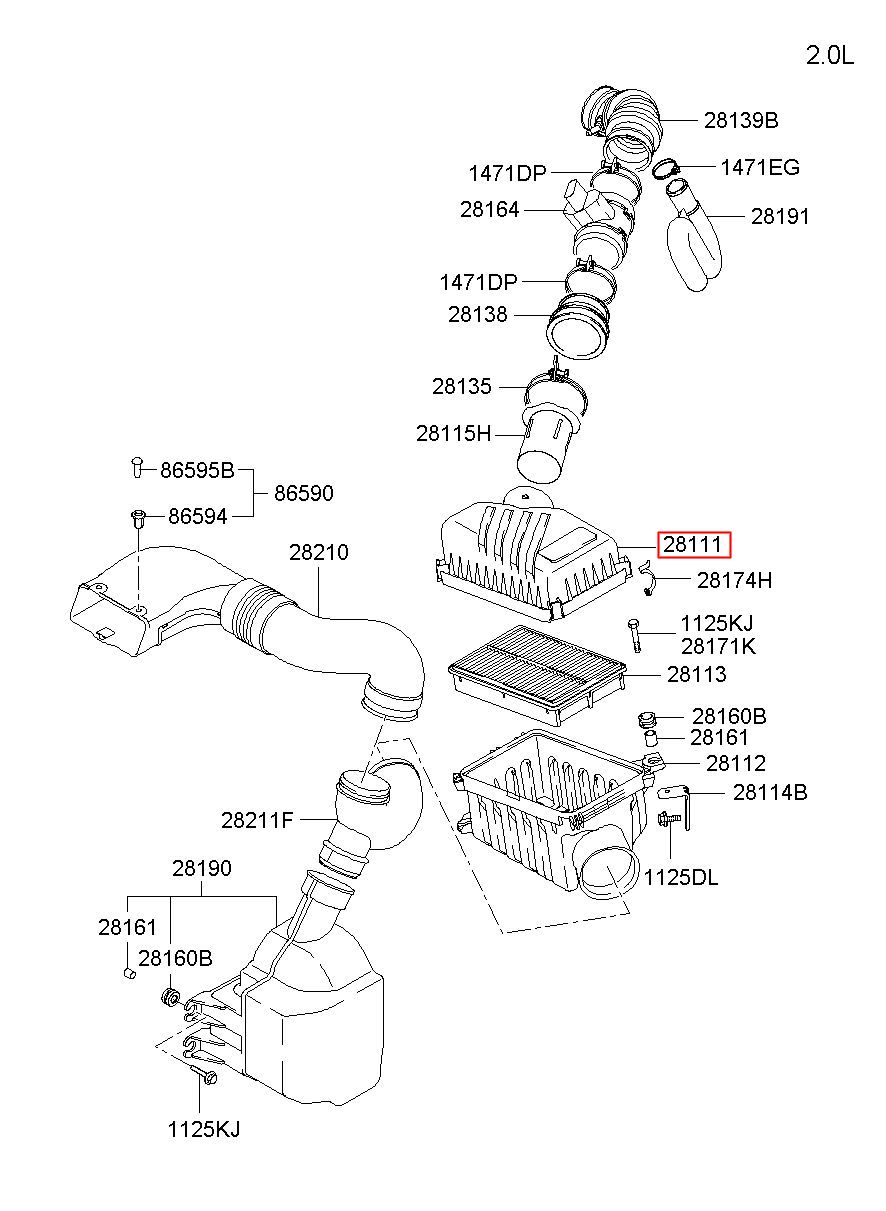 2.0L

28139B
1471DP
1471EG
28164
28191
1471DP
28138
28135
28115H
86595B
86590
86594
28210
28111
28174H
1125KJ
28171K
28113
28160B
28161
28112
28114B
28211F
1125DL
28190
28161
28160B
1125KJ