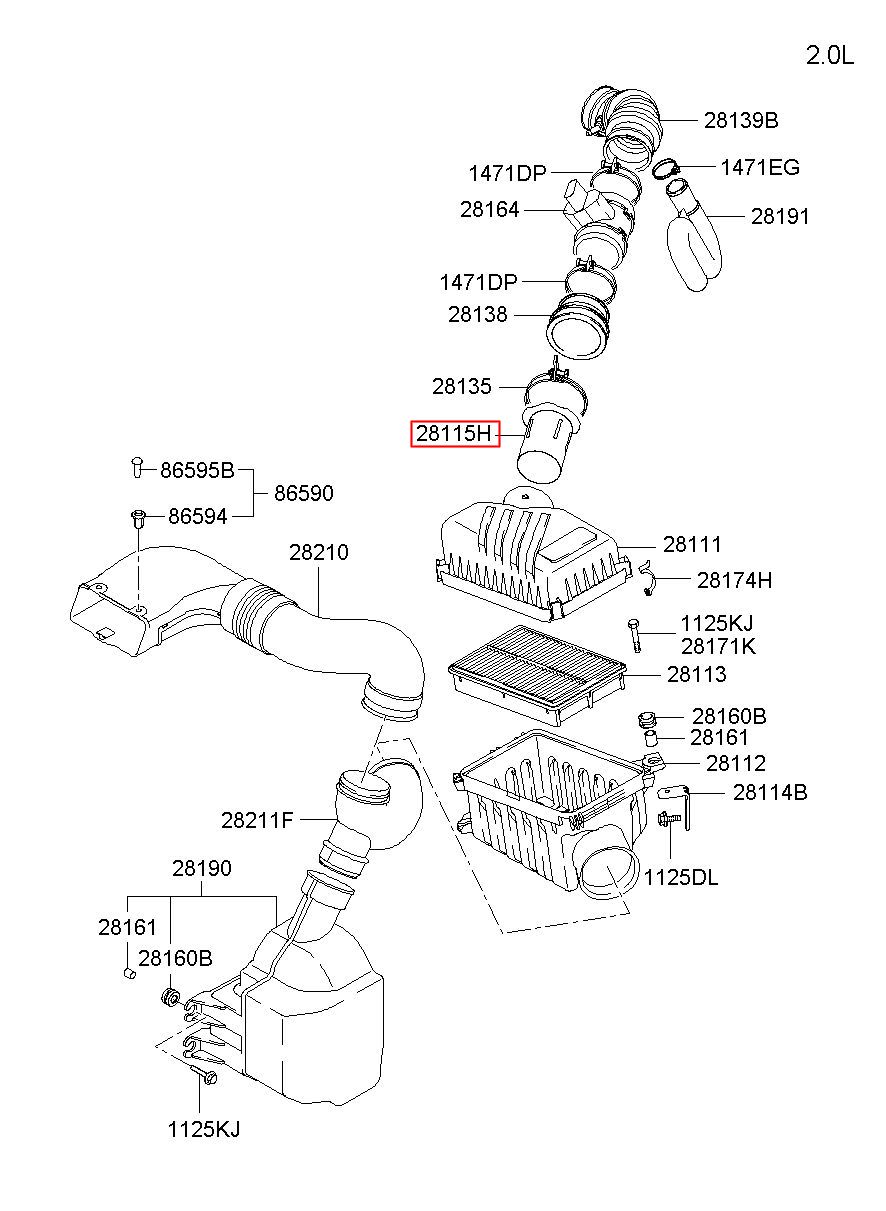 2.0L

28139B
1471DP
1471EG
28164
28191
1471DP
28138
28135
28115H
86595B
86590
86594
28210
28111
28174H
1125KJ
28171K
28113
28160B
28161
28112
28114B
28211F
1125DL
28190
28161
28160B
1125KJ