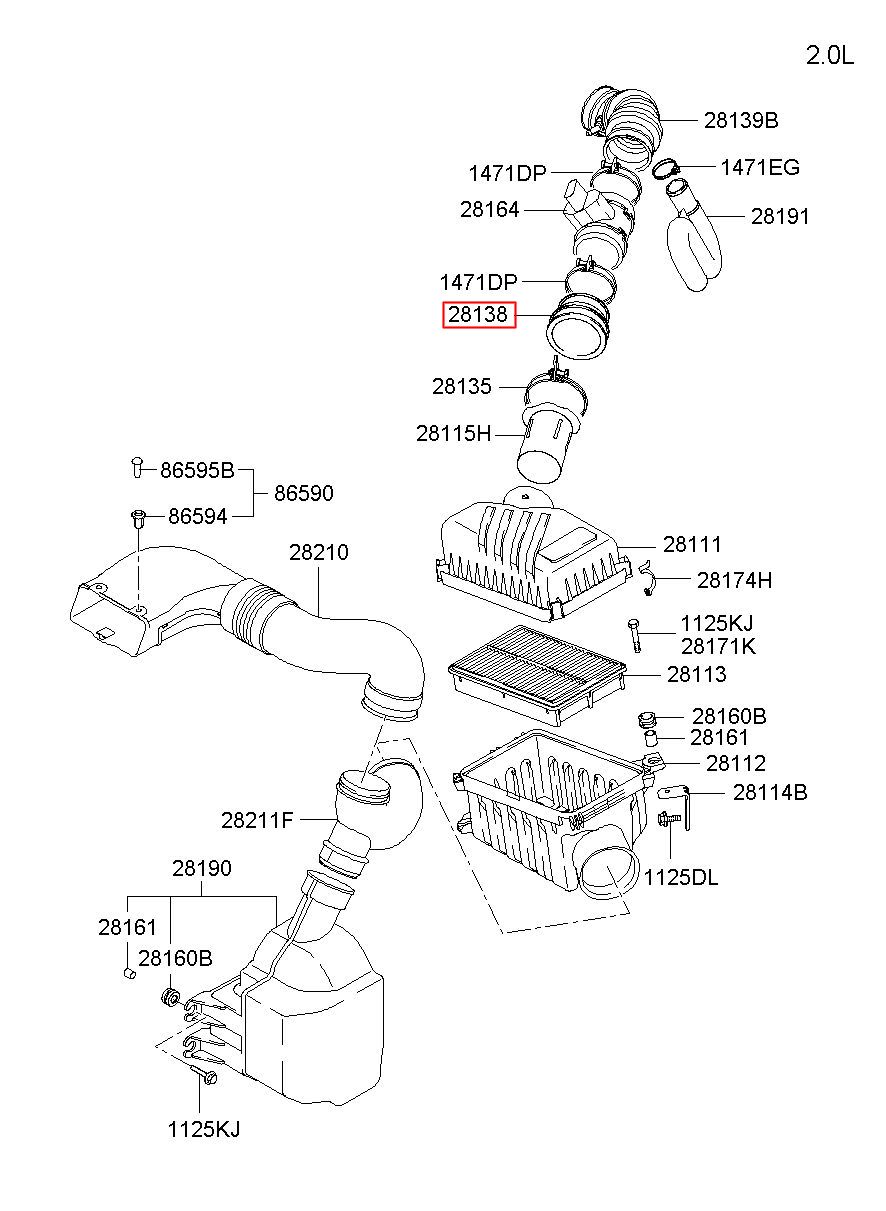 2.0L

28139B
1471DP
1471EG
28164
28191
1471DP
28138
28135
28115H
86595B
86590
86594
28210
28111
28174H
1125KJ
28171K
28113
28160B
28161
28112
28114B
28211F
1125DL
28190
28161
28160B
1125KJ