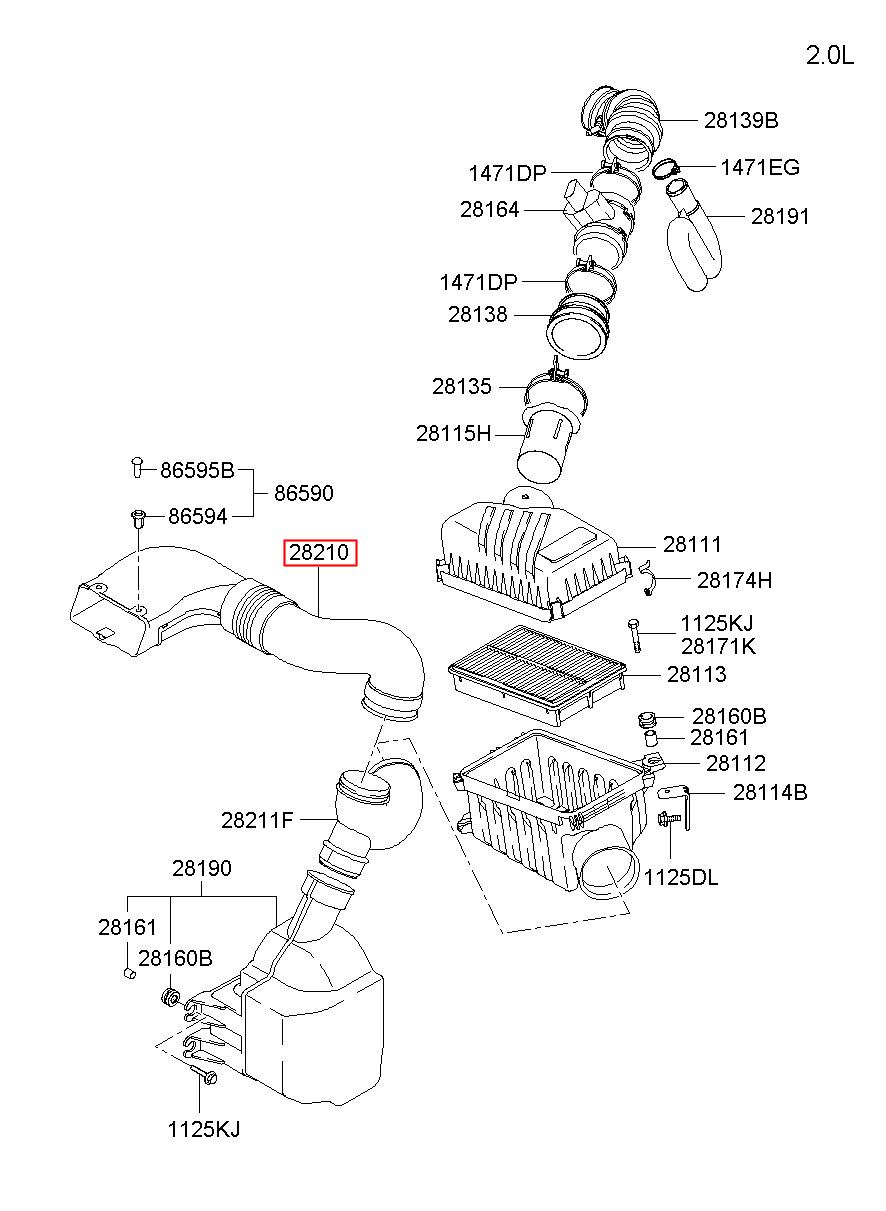 2.0L

28139B
1471DP
1471EG
28164
28191
1471DP
28138
28135
28115H
86595B
86590
86594
28210
28111
28174H
1125KJ
28171K
28113
28160B
28161
28112
28114B
28211F
1125DL
28190
28161
28160B
1125KJ